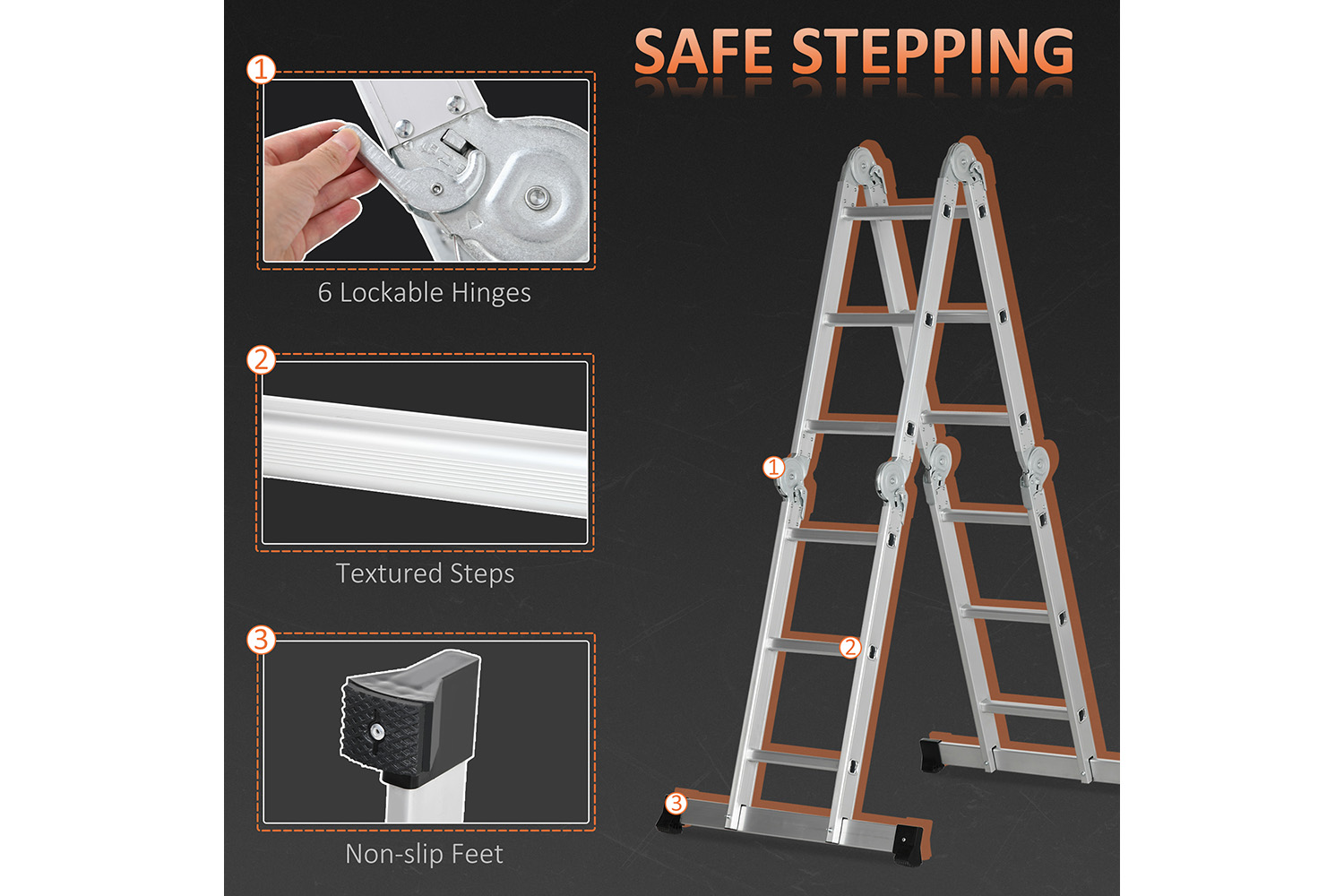 SAFE STEPPING

1

6 Lockable Hinges

2

Textured Steps

3

Non-slip Feet

1

2

3