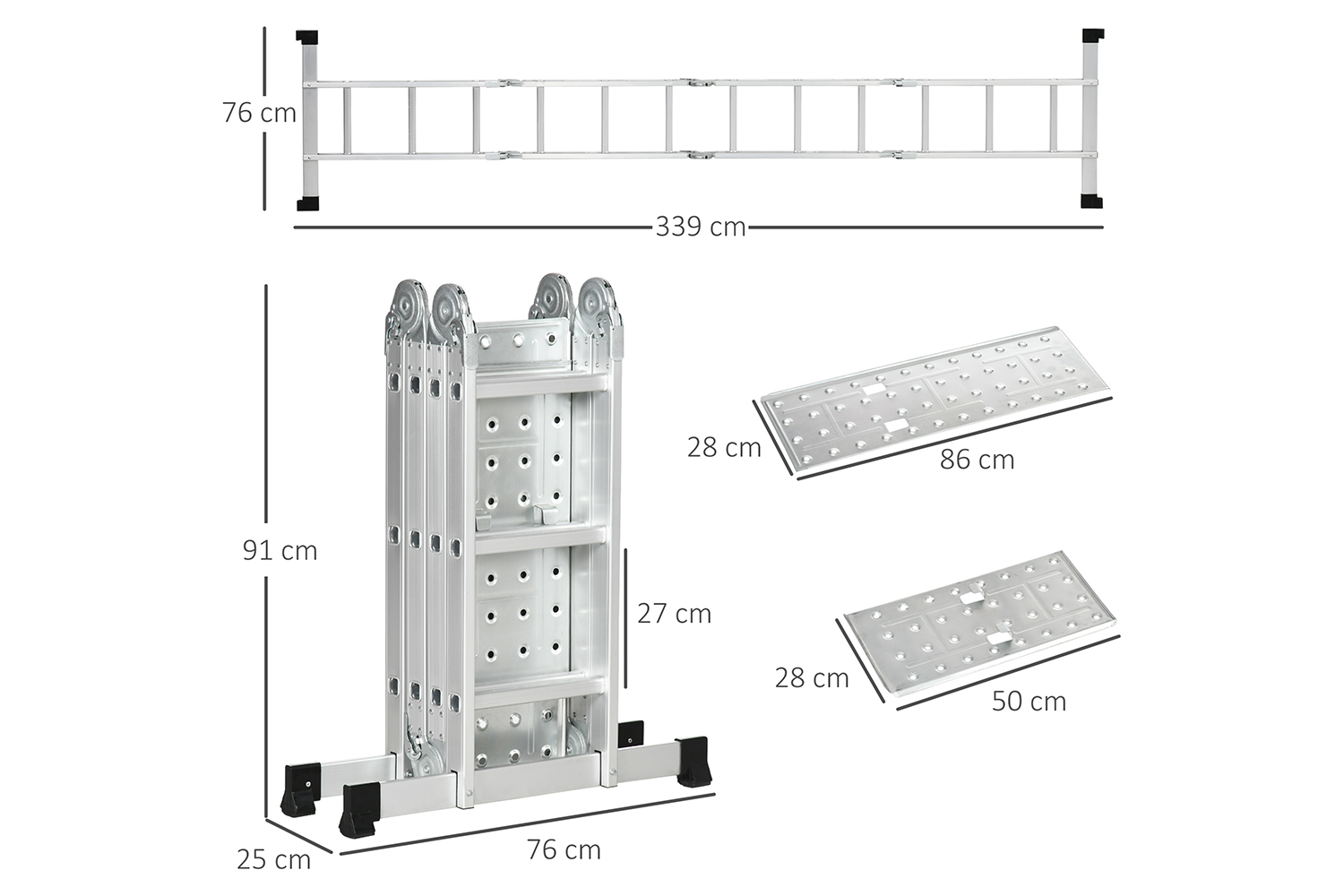 76 cm
339 cm
91 cm
27 cm
25 cm
76 cm
28 cm
86 cm
28 cm
50 cm