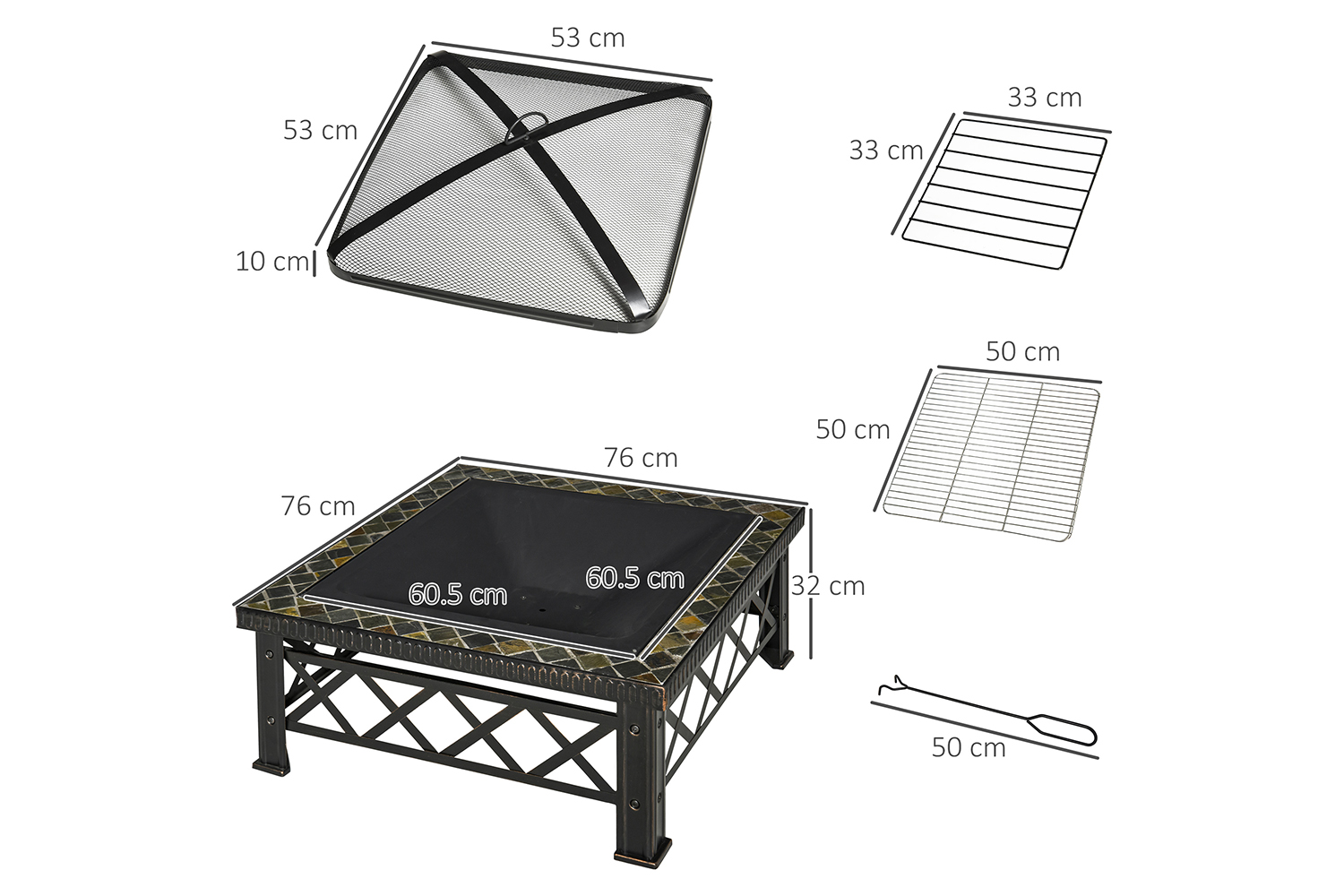 53 cm
53 cm
10 cm
33 cm
33 cm
50 cm
50 cm
76 cm
76 cm
60.5 cm
60.5 cm
32 cm
50 cm