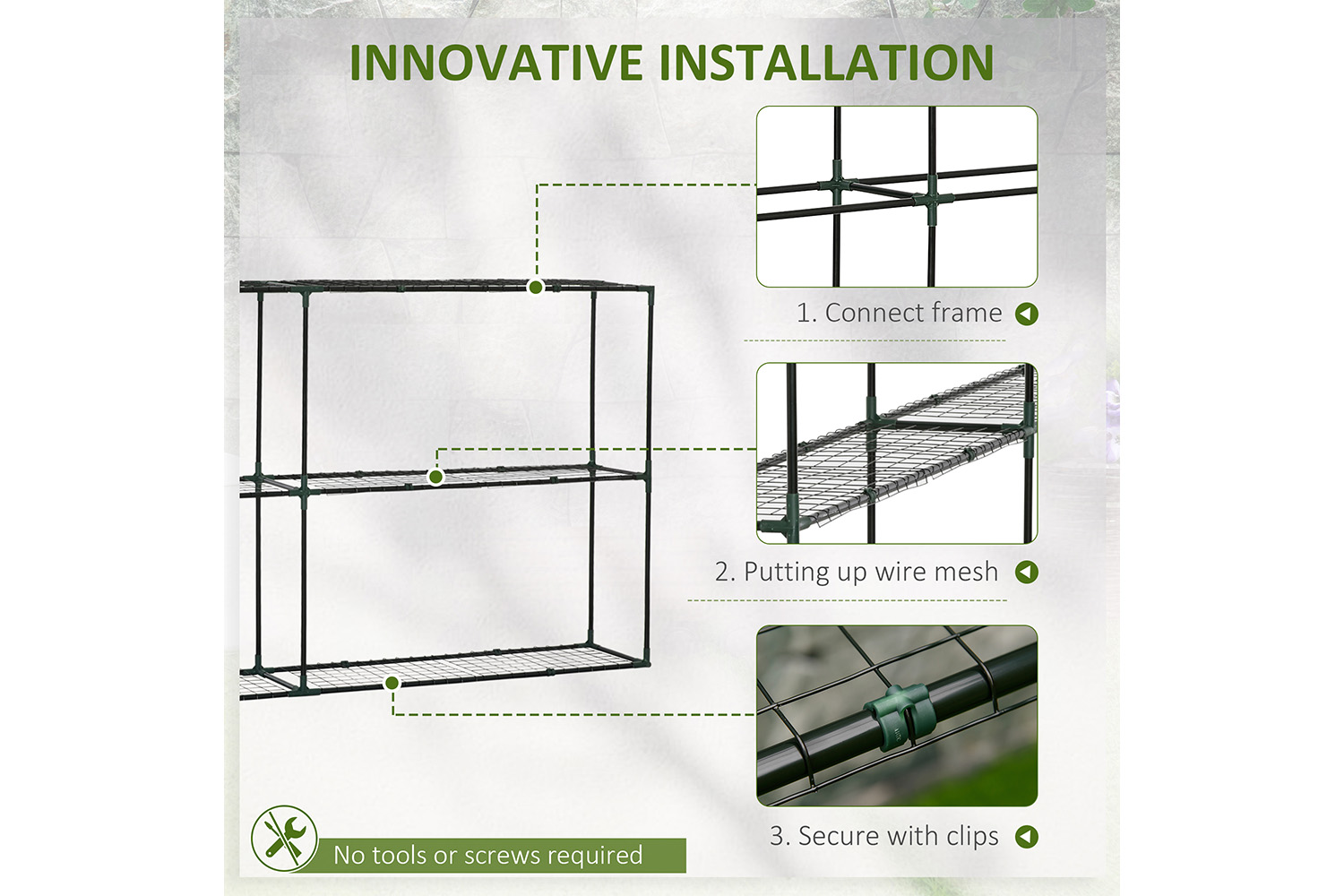 INNOVATIVE INSTALLATION

1. Connect frame

2. Putting up wire mesh

3. Secure with clips

No tools or screws required