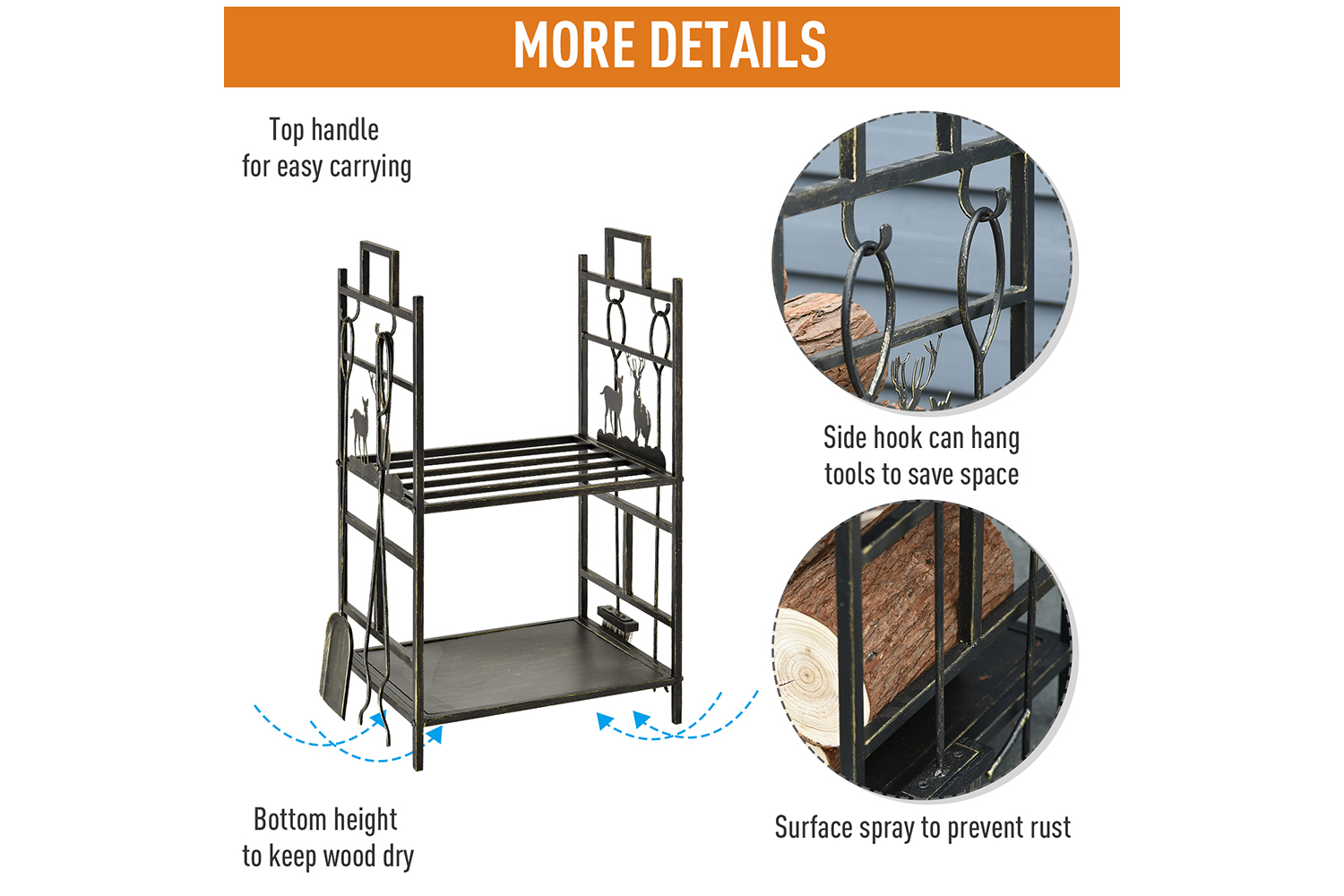 MORE DETAILS

Top handle
for easy carrying

Side hook can hang
tools to save space

Bottom height
to keep wood dry

Surface spray to prevent rust