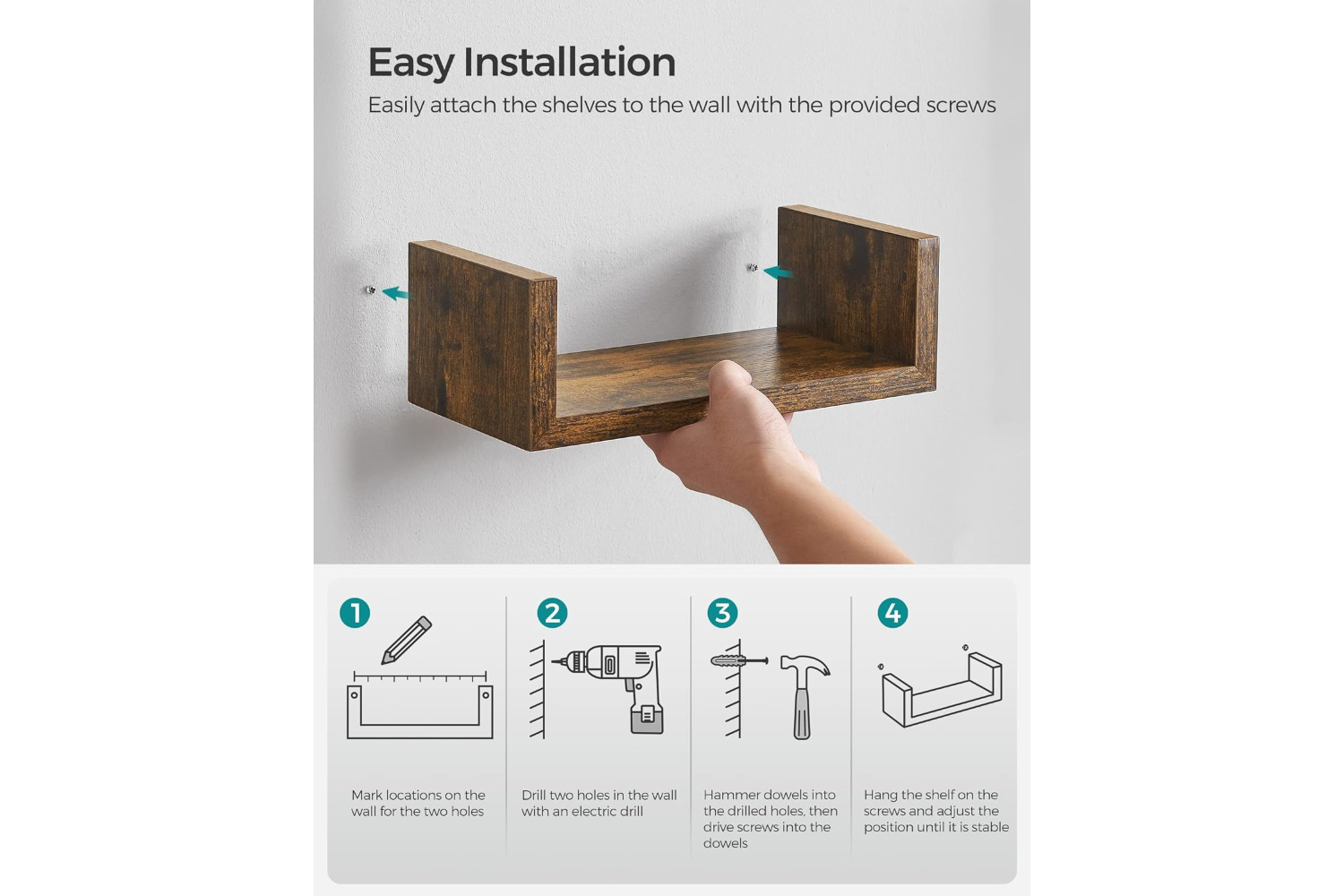 Easy Installation

Easily attach the shelves to the wall with the provided screws

1

Mark locations on the wall for the two holes

2

Drill two holes in the wall with an electric drill

3

Hammer dowels into the drilled holes, then drive screws into the dowels

4

Hang the shelf on the screws and adjust the position until it is stable