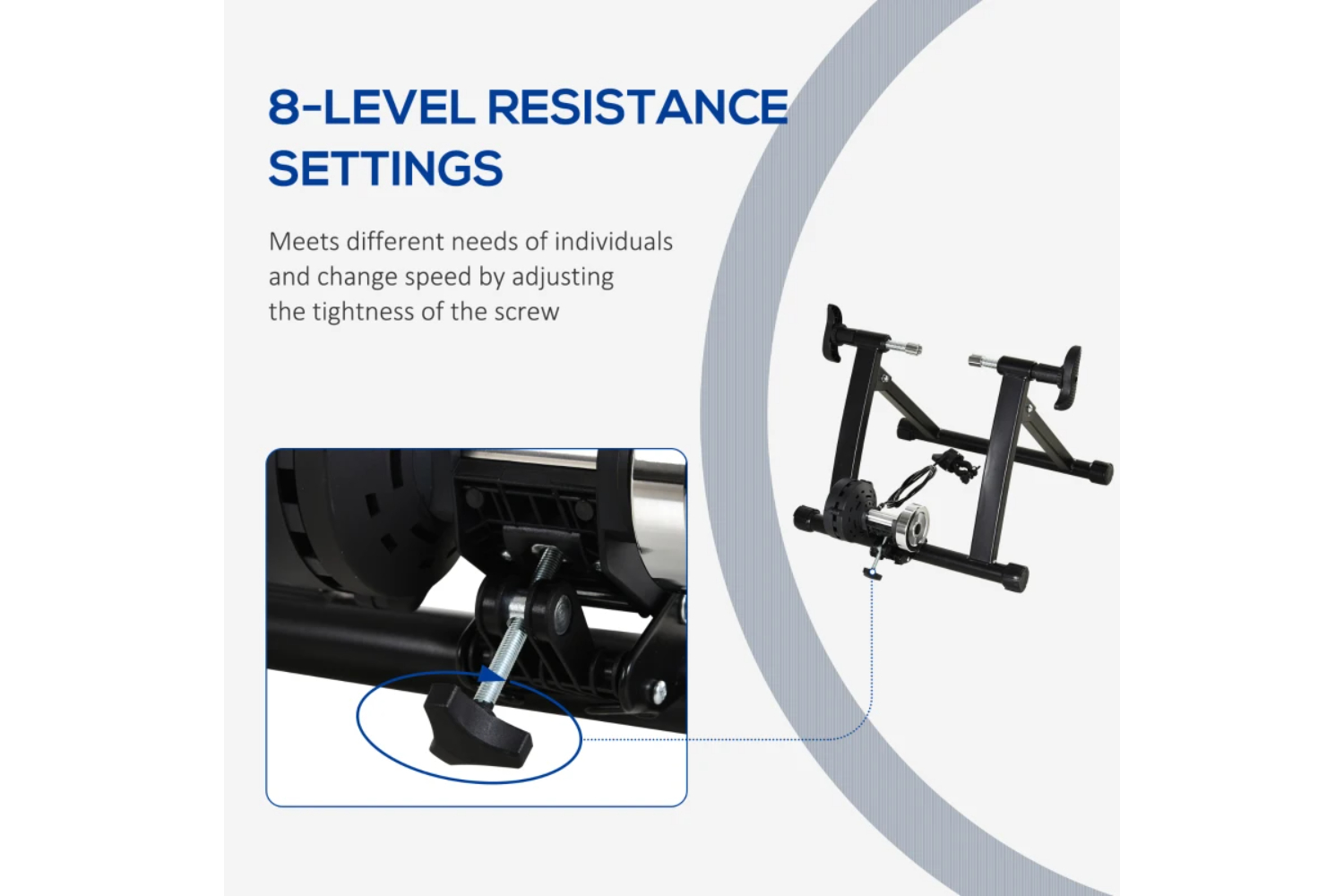 8-LEVEL RESISTANCE SETTINGS

Meets different needs of individuals and change speed by adjusting the tightness of the screw