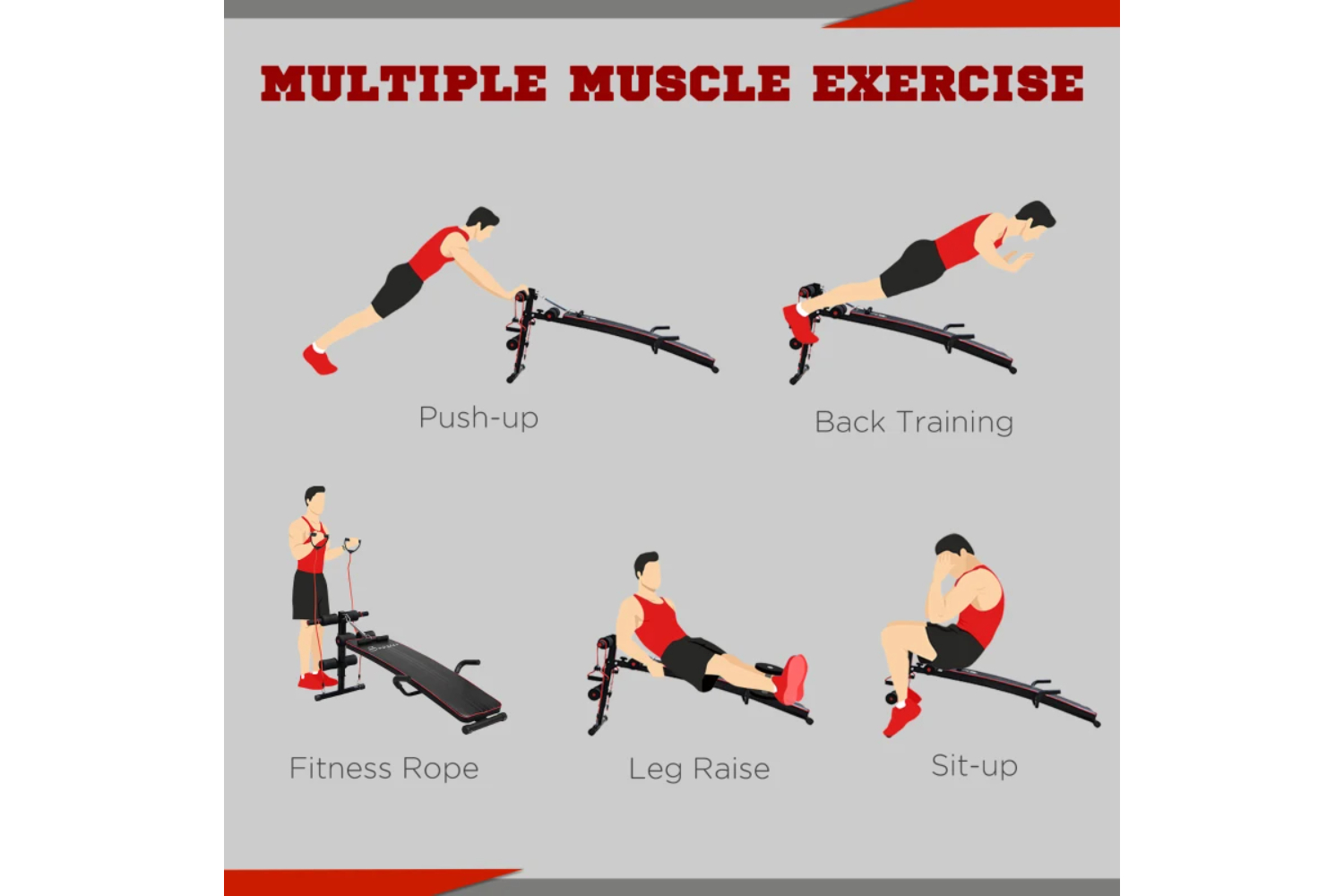 MULTIPLE MUSCLE EXERCISE

Push-up

Back Training

Fitness Rope

Leg Raise

Sit-up