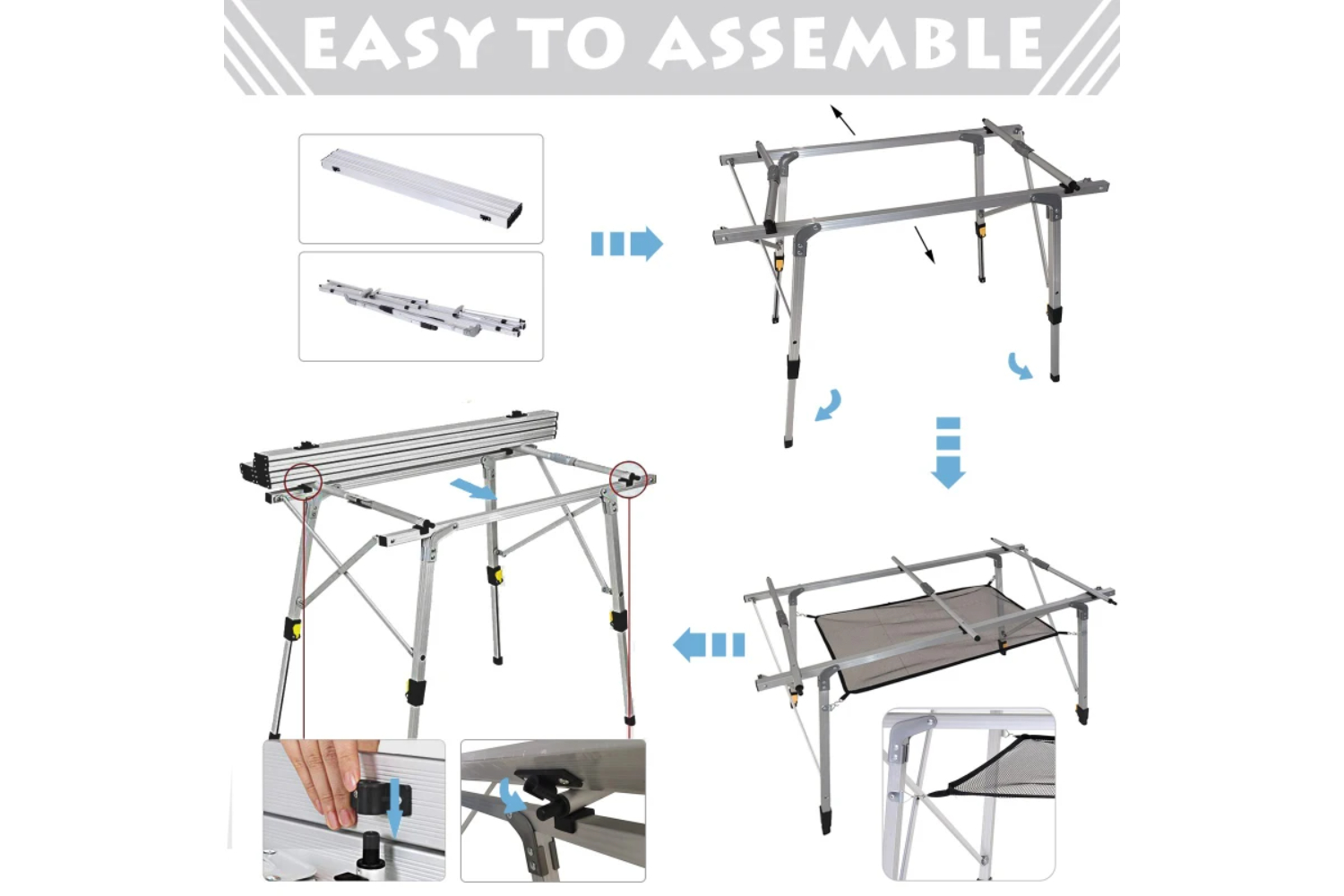 EASY TO ASSEMBLE