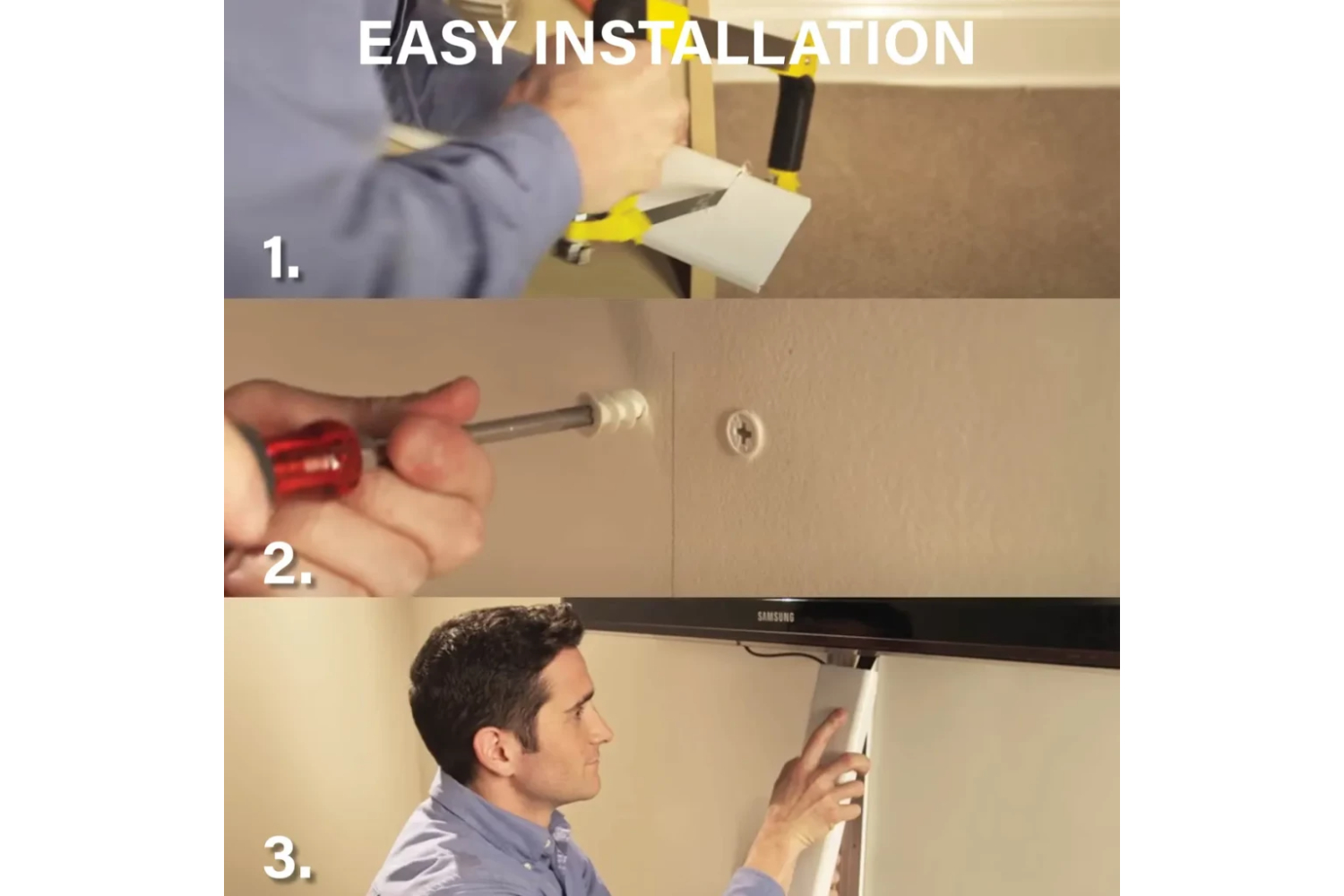 EASY INSTALLATION

1.

2.

SAMSUNG

3.