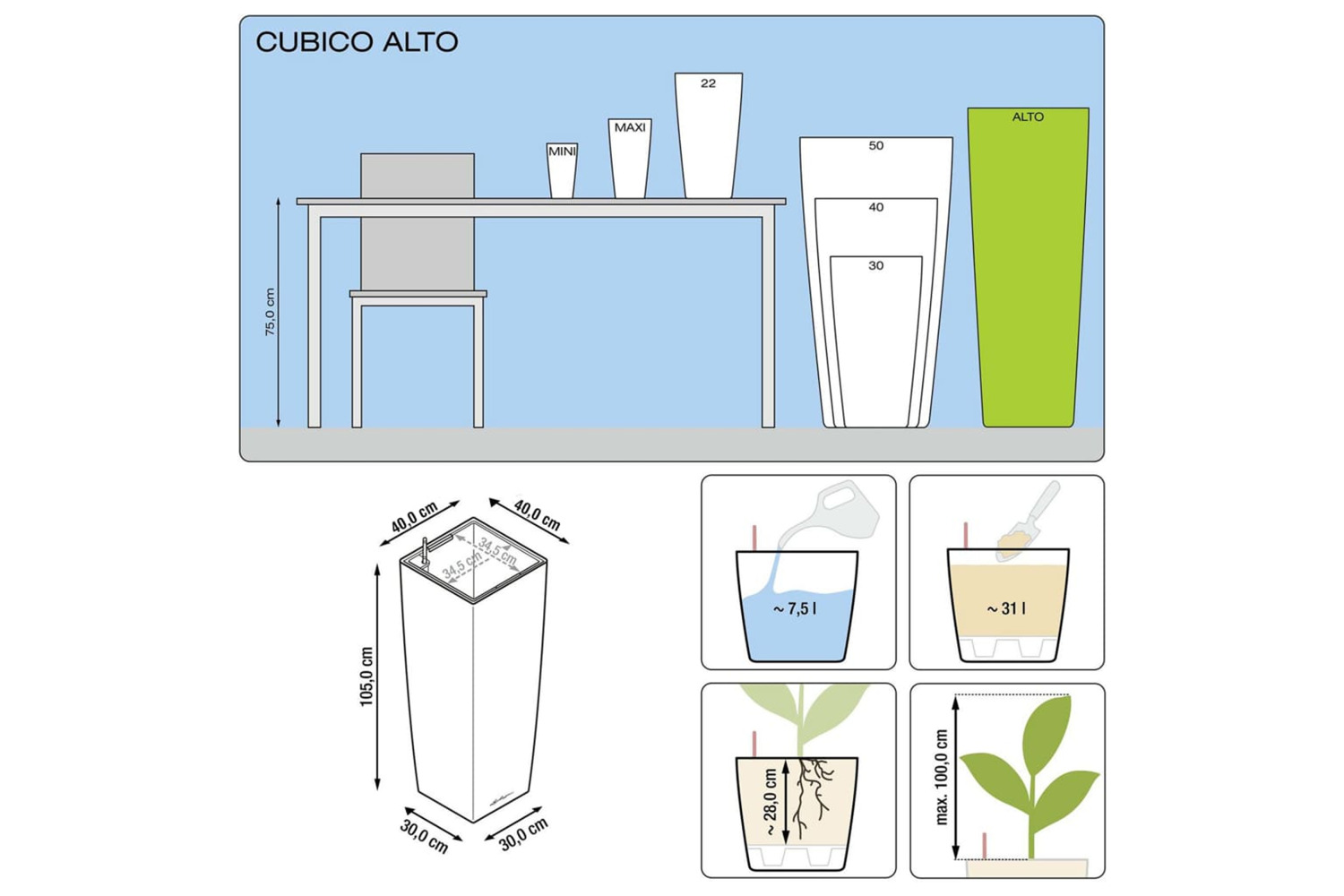 CUBICO ALTO

75,0 cm

MINI

MAXI

22

50

40

30

ALTO

40,0 cm

40,0 cm

34,5 cm

34,5 cm

105,0 cm

30,0 cm

30,0 cm

~ 7,5 l

~ 31 l

~ 28,0 cm

max. 100,0 cm