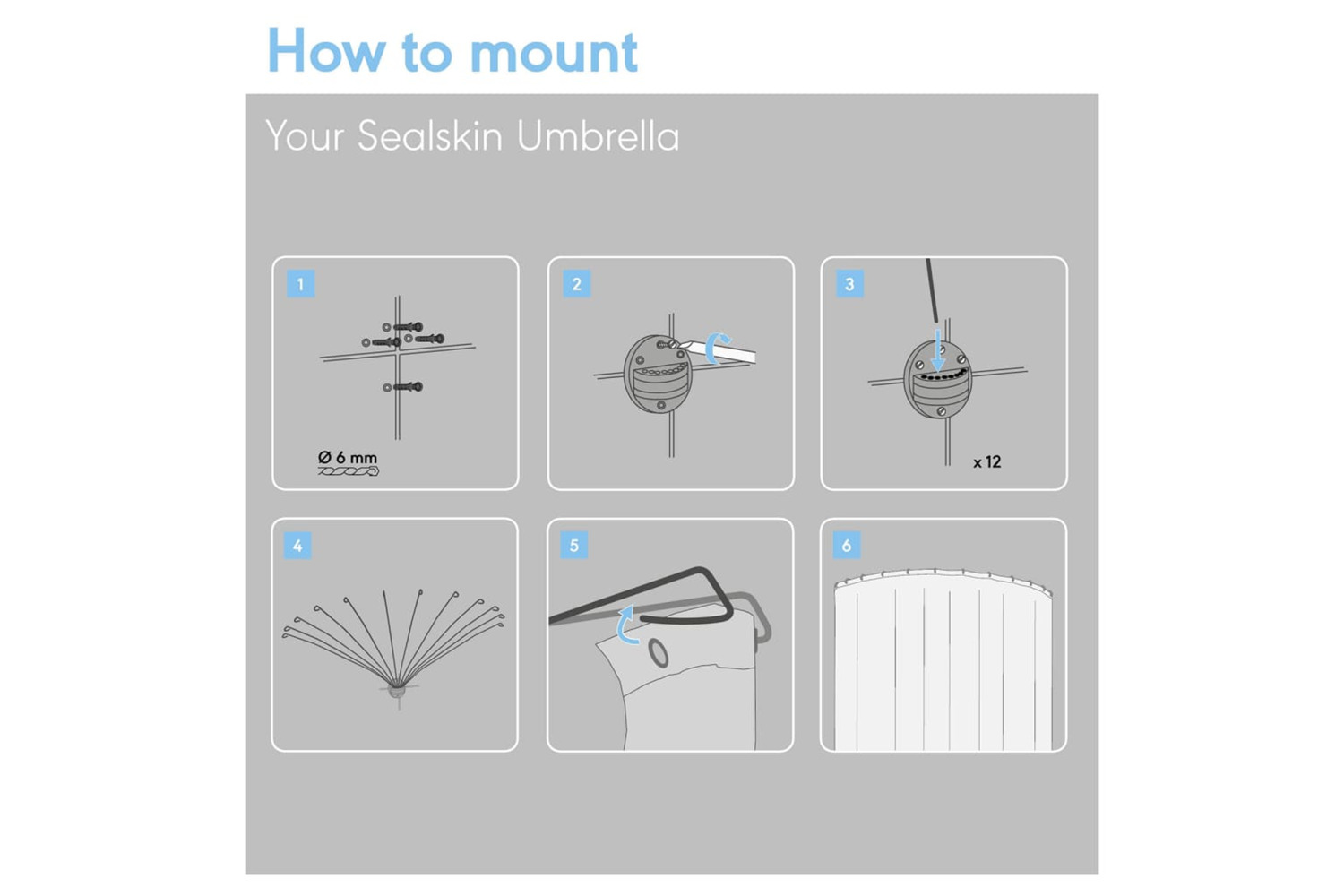 How to mount

Your Sealskin Umbrella

1

Ø 6 mm

2

3

x 12

4

5

6