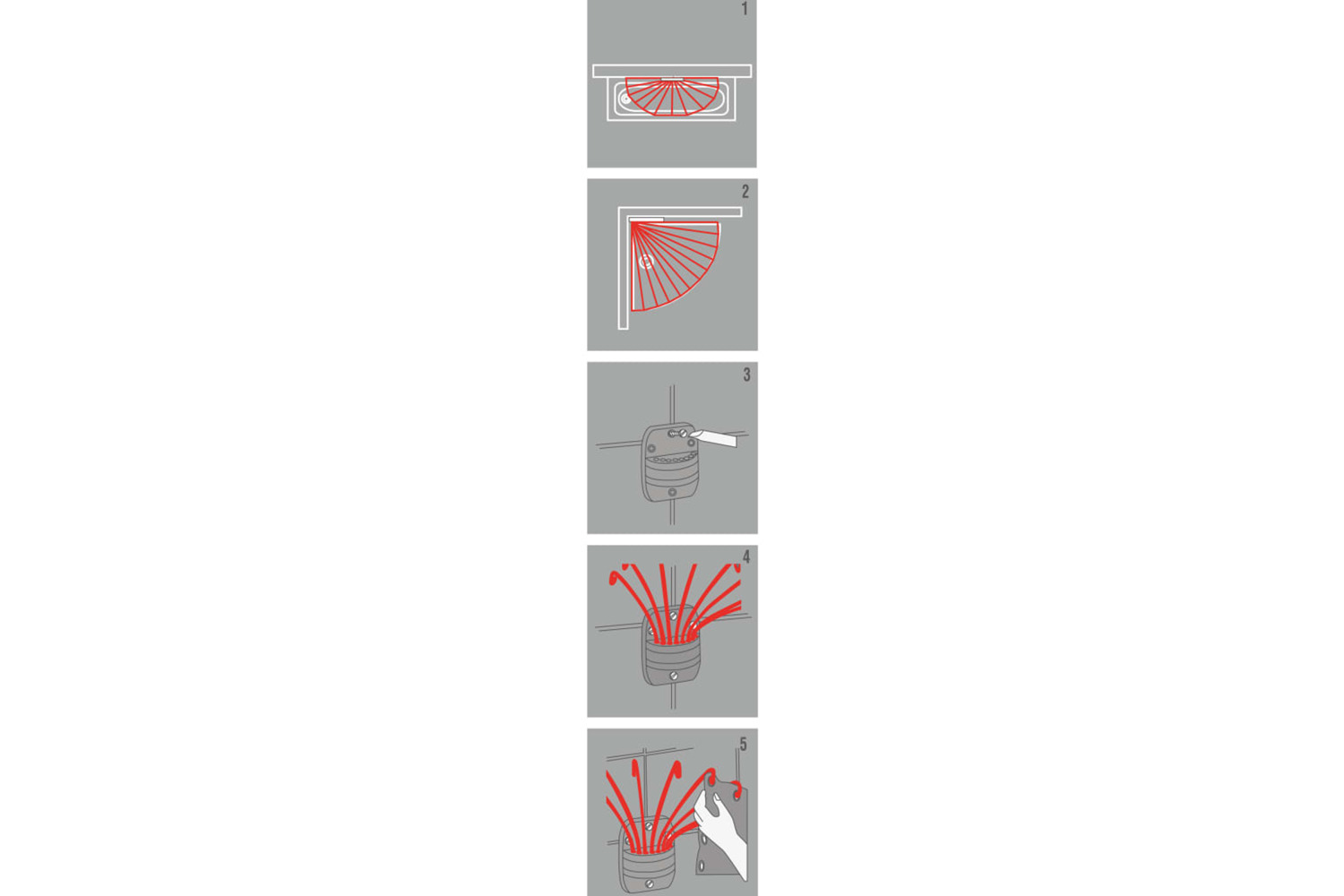 1

2

3

4

5