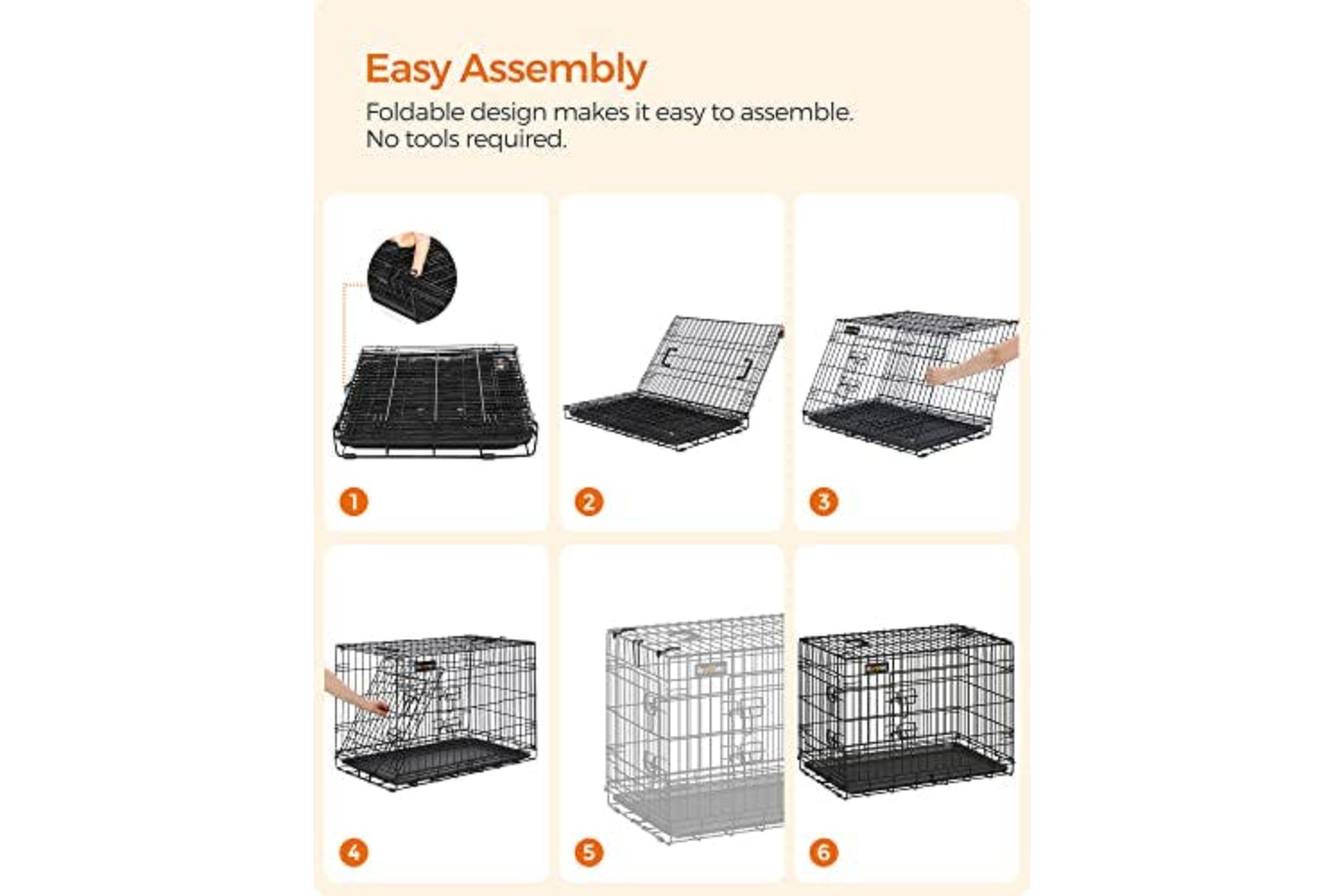 Easy Assembly

Foldable design makes it easy to assemble.
No tools required.

1

2

3

4

5

6