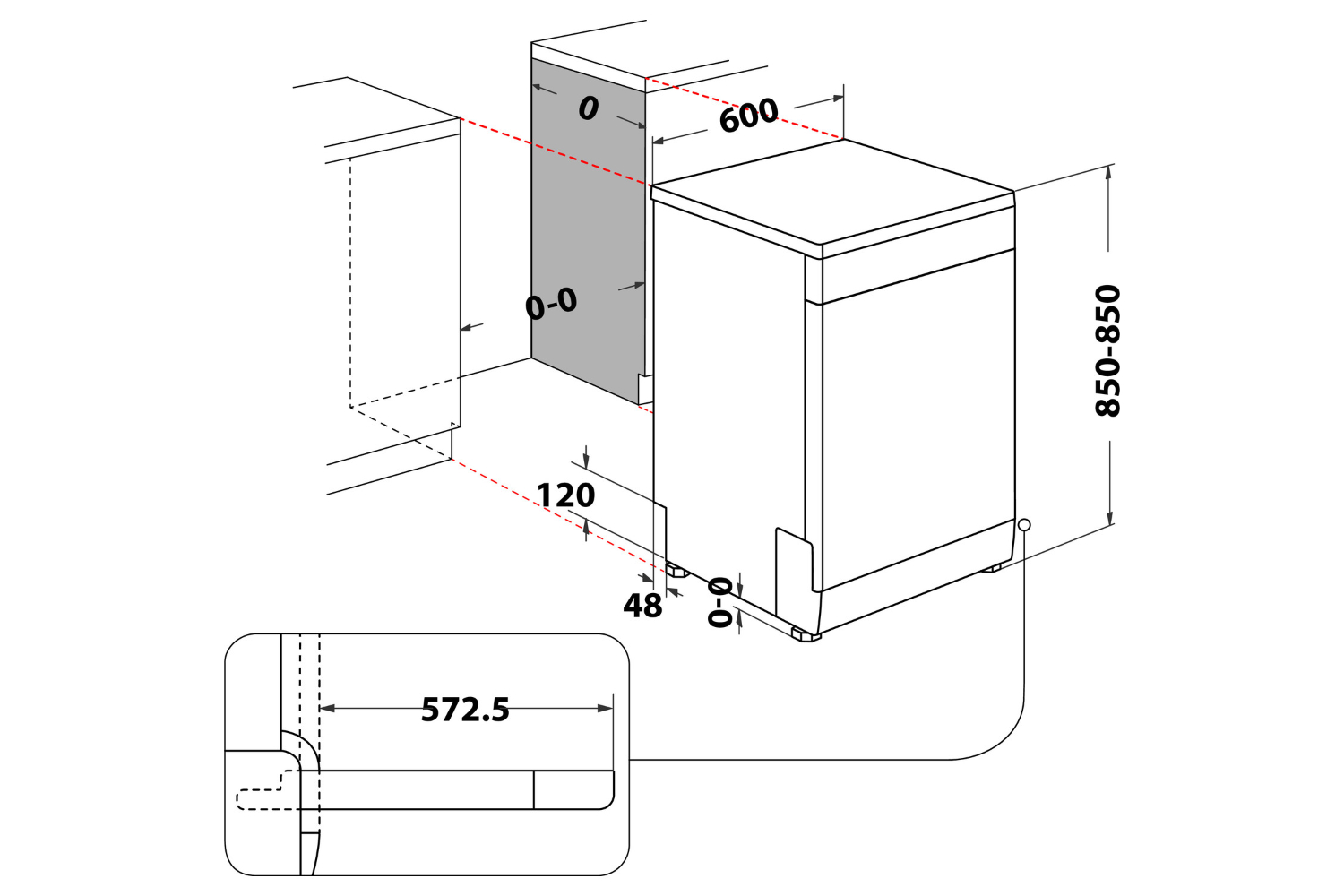 0
600
0-0
850-850
120
48
0-0
572.5