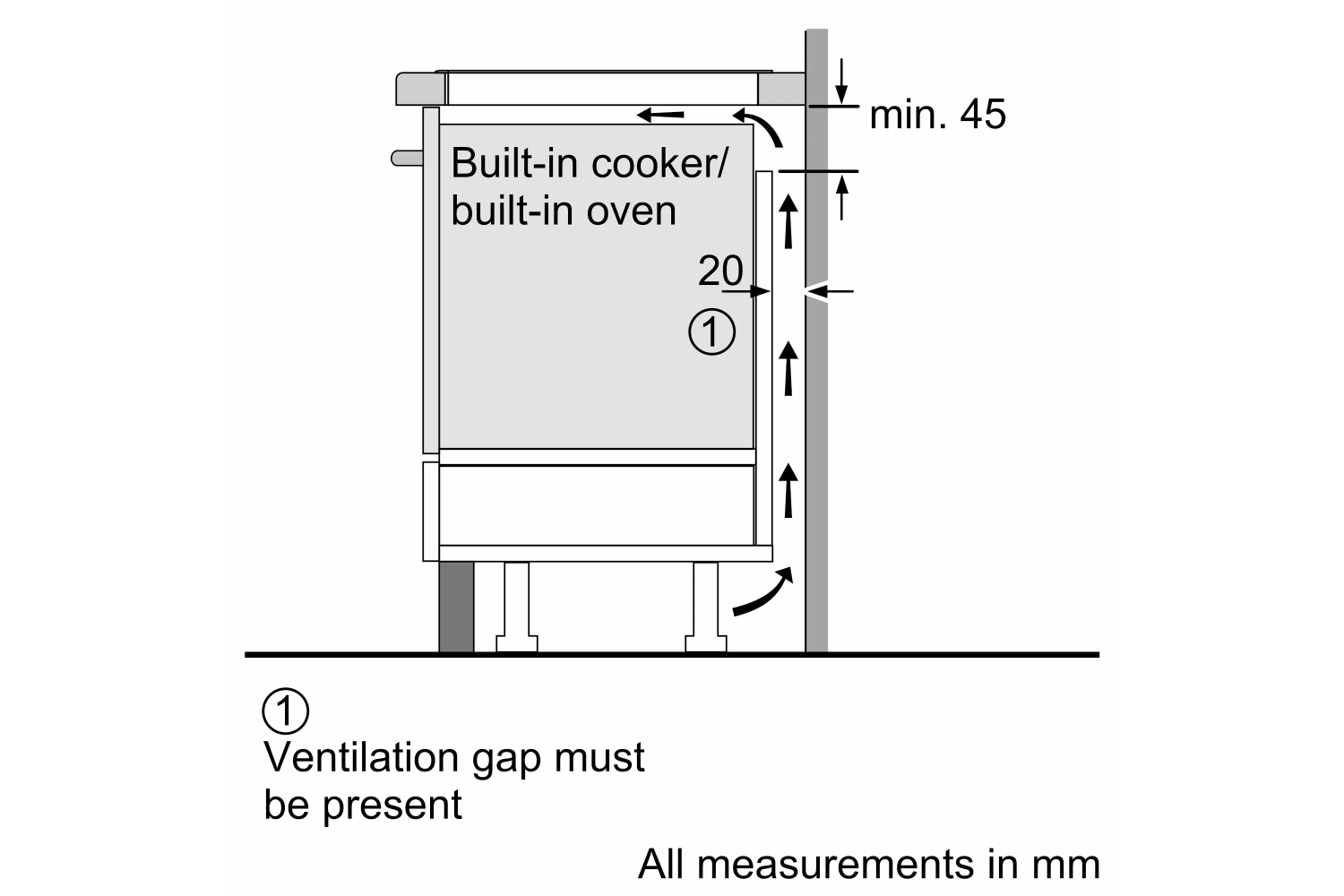 min. 45

Built-in cooker/
built-in oven

20

①

①
Ventilation gap must be present

All measurements in mm