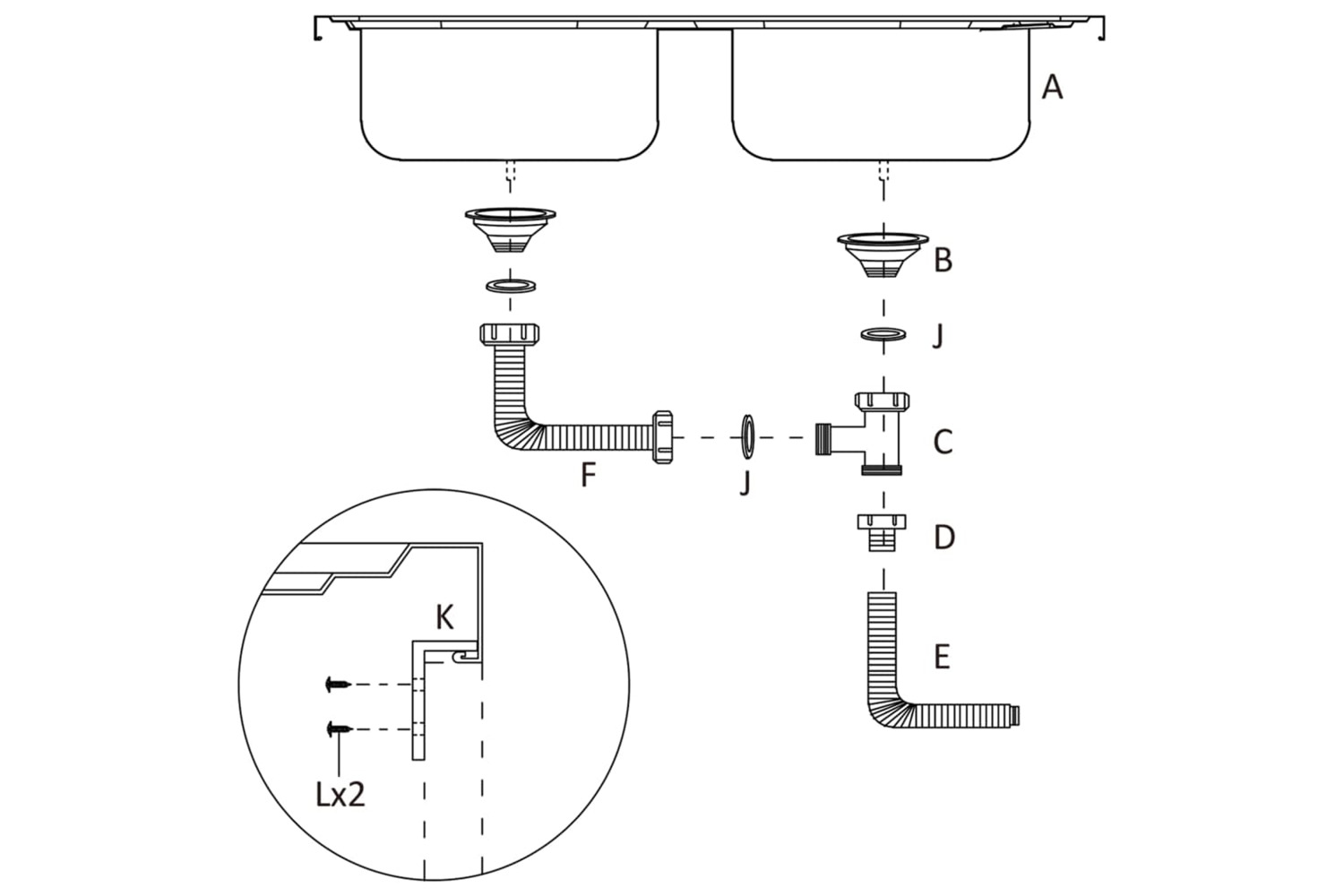 A
B
J
C
F
J
D
E
K
Lx2