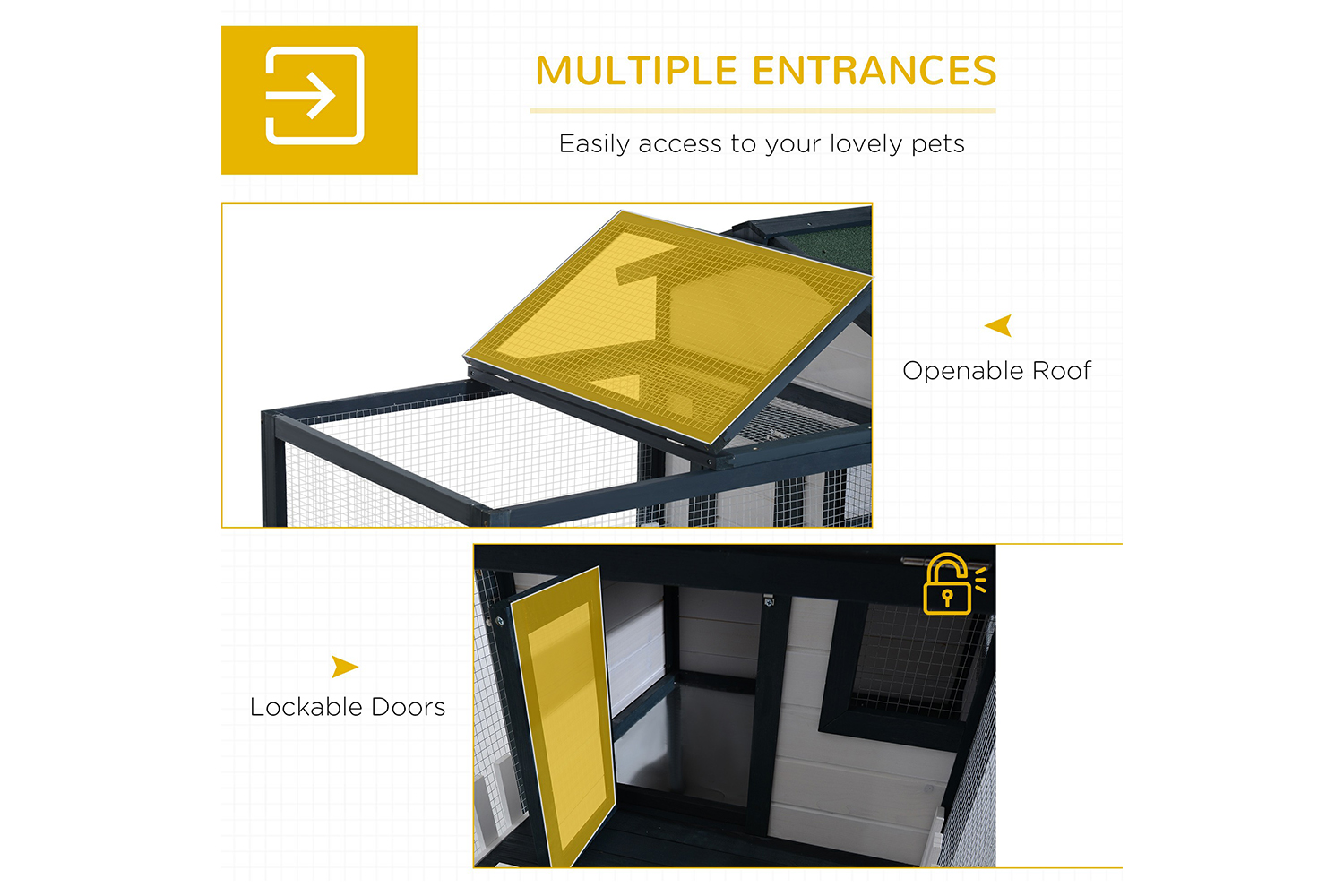 MULTIPLE ENTRANCES

Easily access to your lovely pets

Openable Roof

Lockable Doors