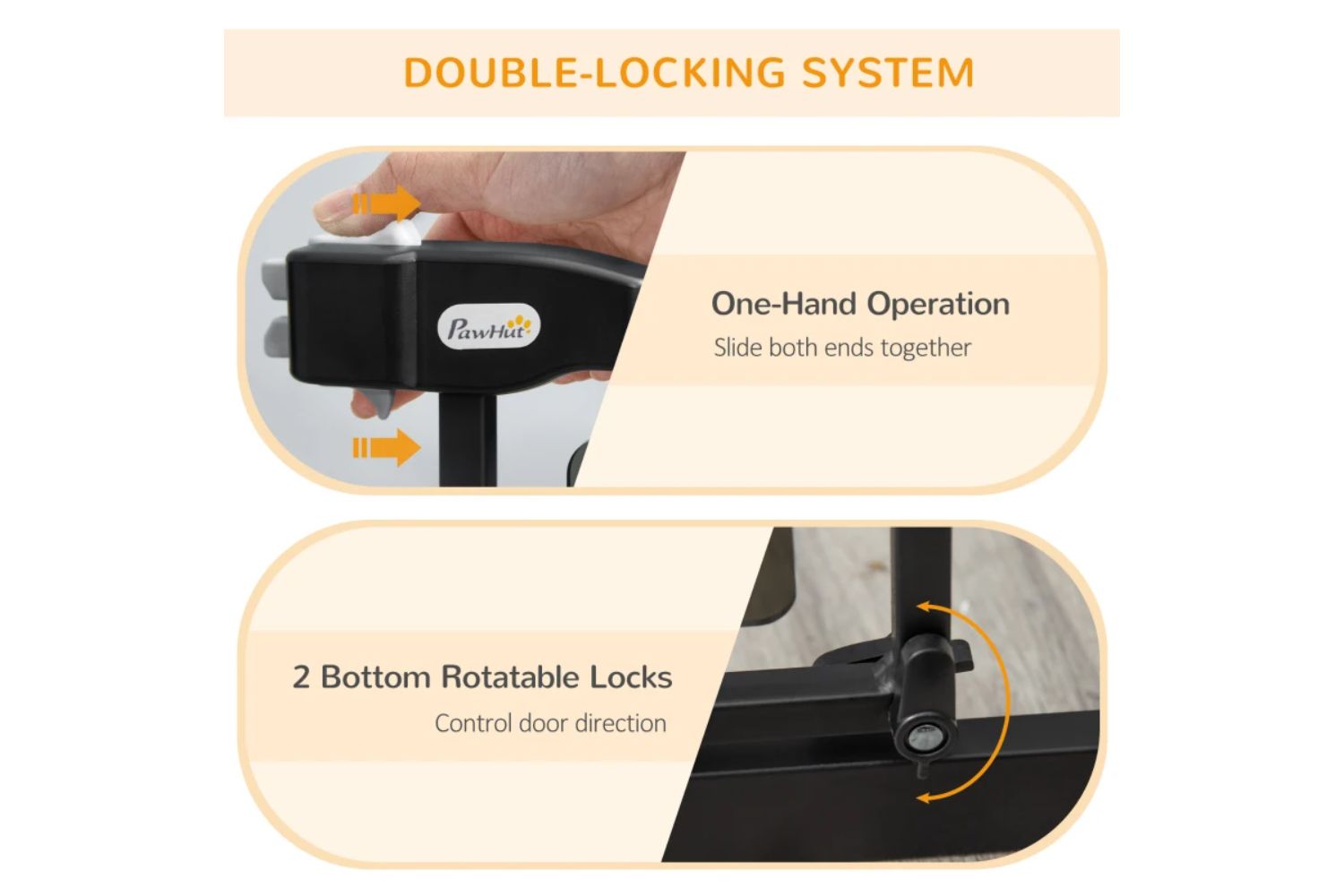 DOUBLE-LOCKING SYSTEM

PawHut

One-Hand Operation
Slide both ends together

2 Bottom Rotatable Locks
Control door direction