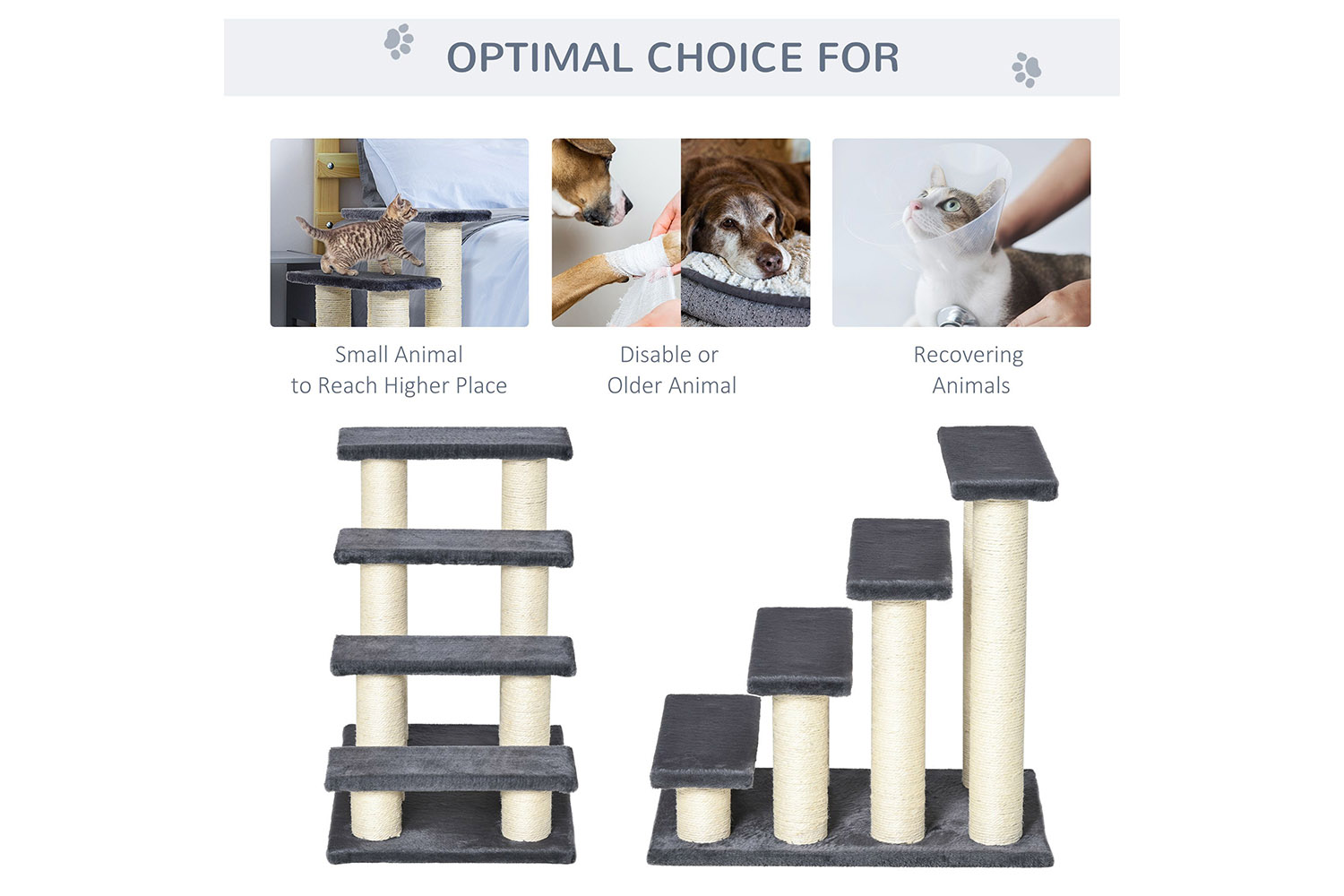 OPTIMAL CHOICE FOR

Small Animal
to Reach Higher Place

Disable or
Older Animal

Recovering
Animals