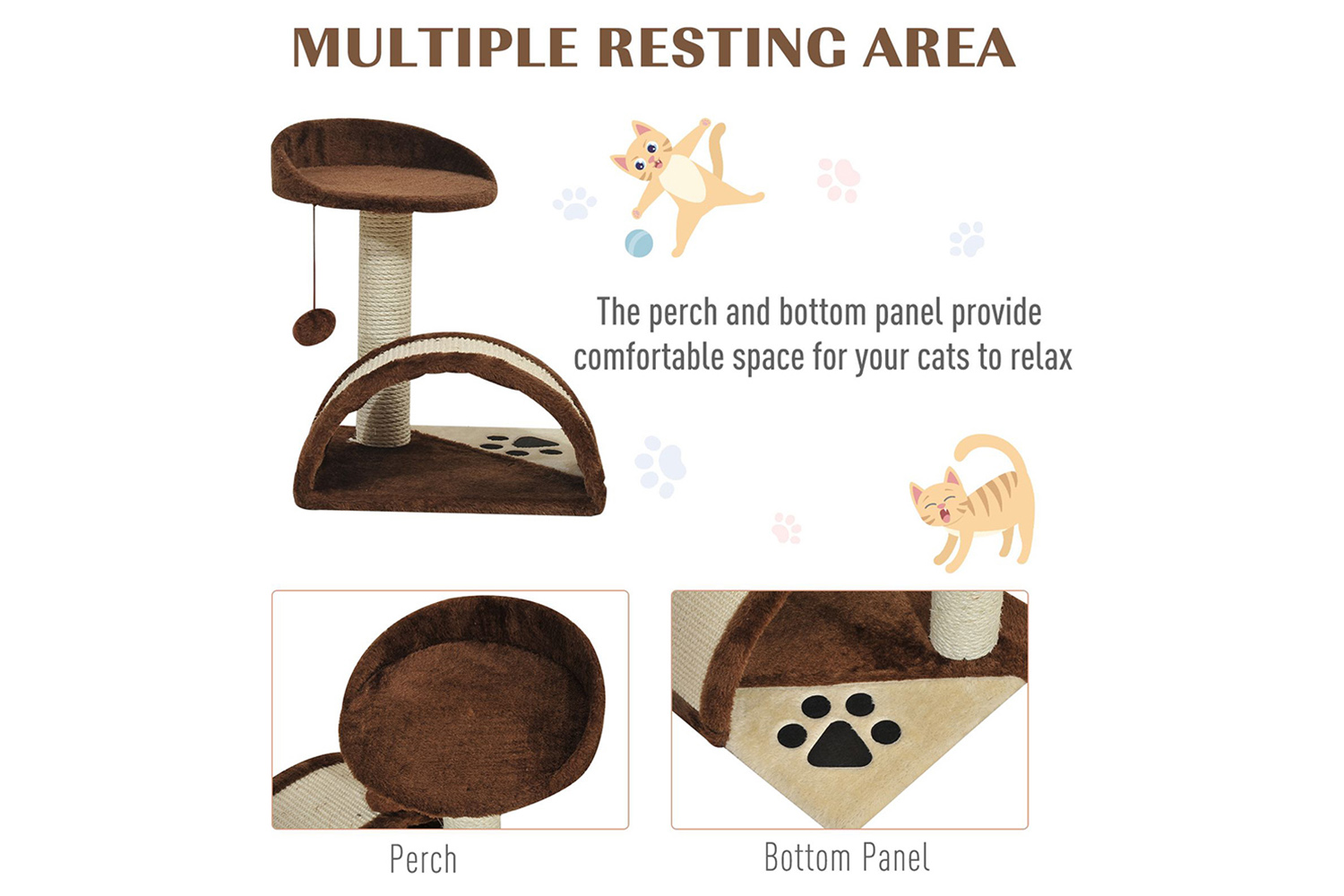 MULTIPLE RESTING AREA

The perch and bottom panel provide comfortable space for your cats to relax

Perch

Bottom Panel