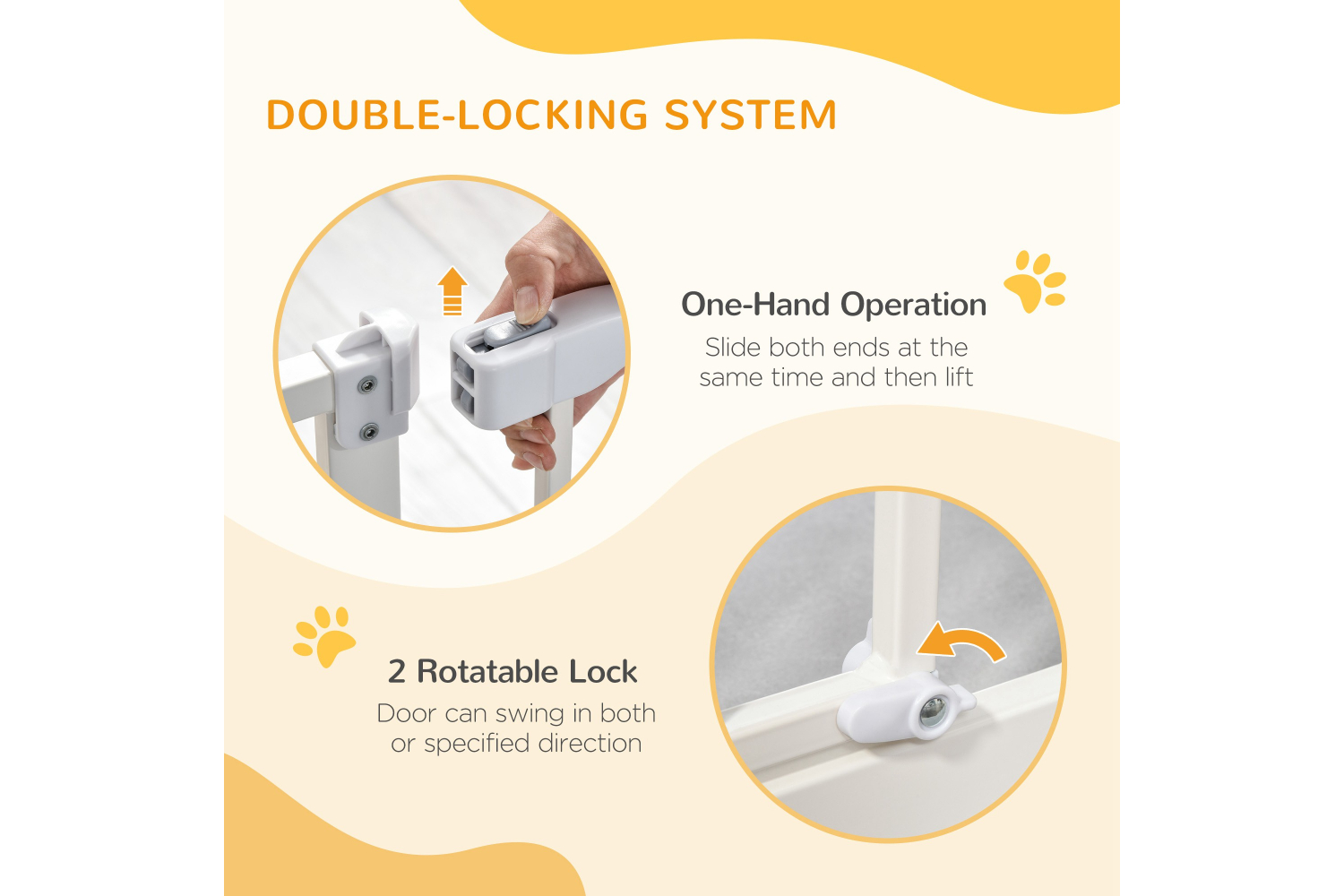 DOUBLE-LOCKING SYSTEM

One-Hand Operation

Slide both ends at the same time and then lift

2 Rotatable Lock

Door can swing in both or specified direction