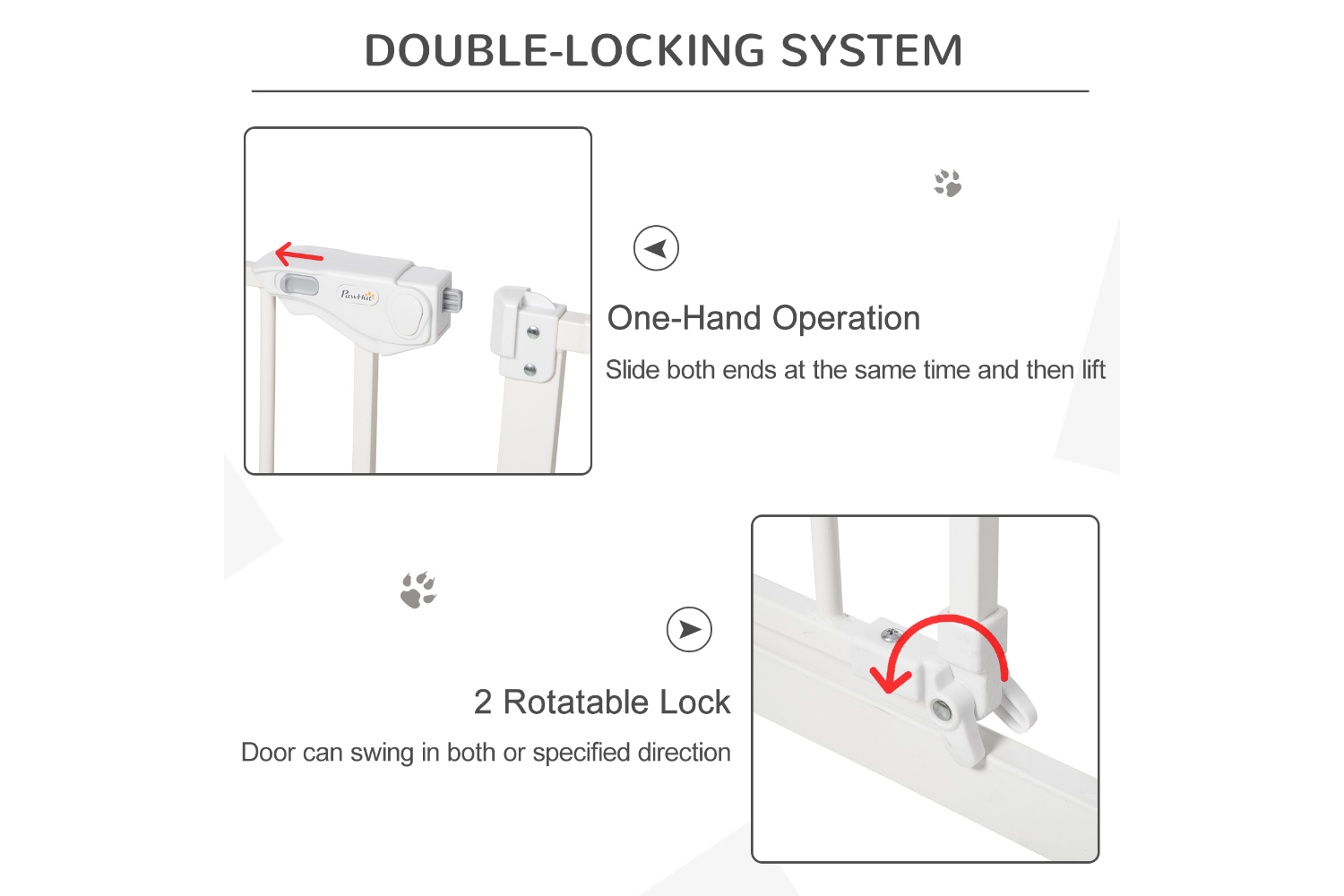 DOUBLE-LOCKING SYSTEM

PawHut

One-Hand Operation

Slide both ends at the same time and then lift

2 Rotatable Lock

Door can swing in both or specified direction