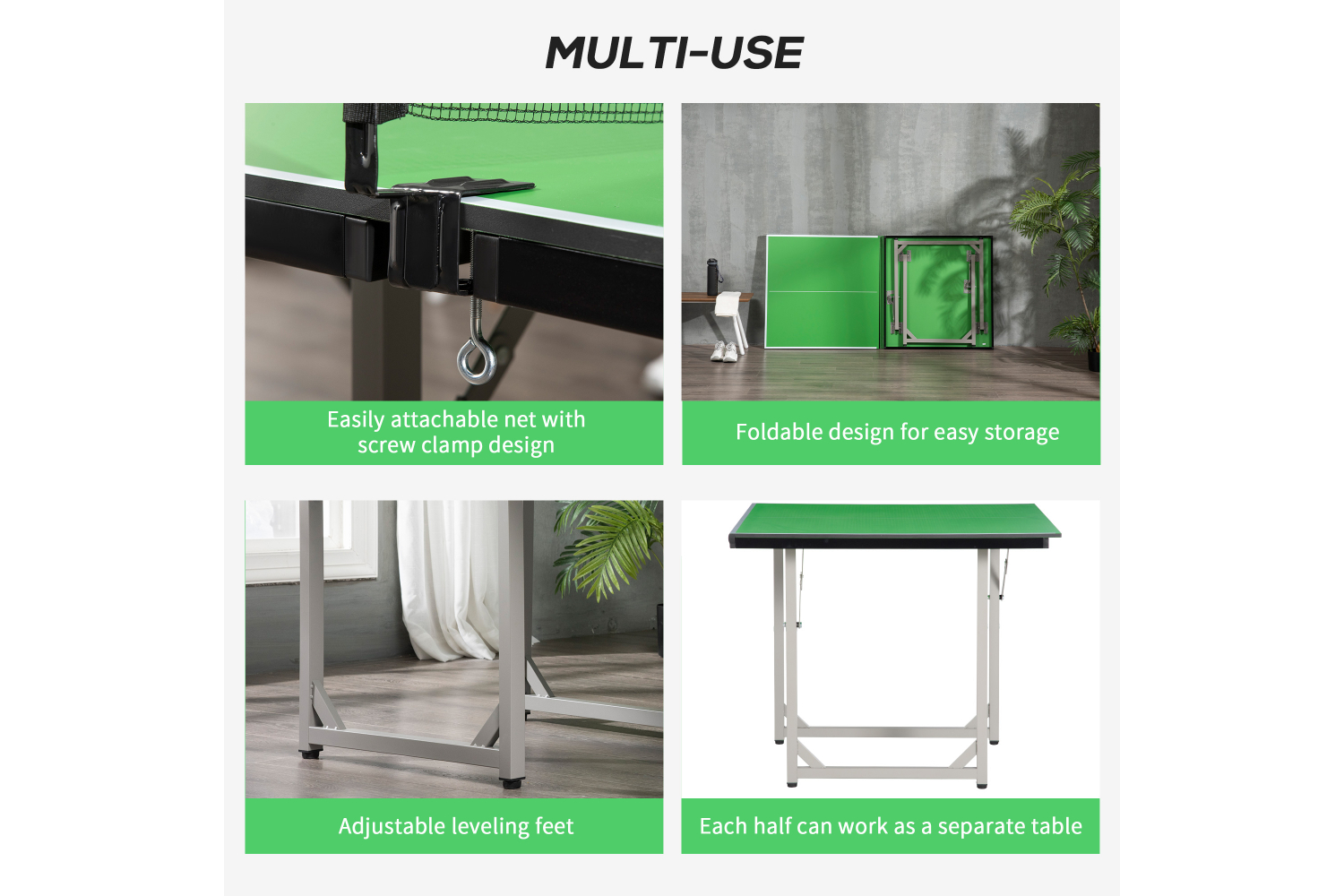 MULTI-USE

Easily attachable net with screw clamp design

Foldable design for easy storage

Adjustable leveling feet

Each half can work as a separate table