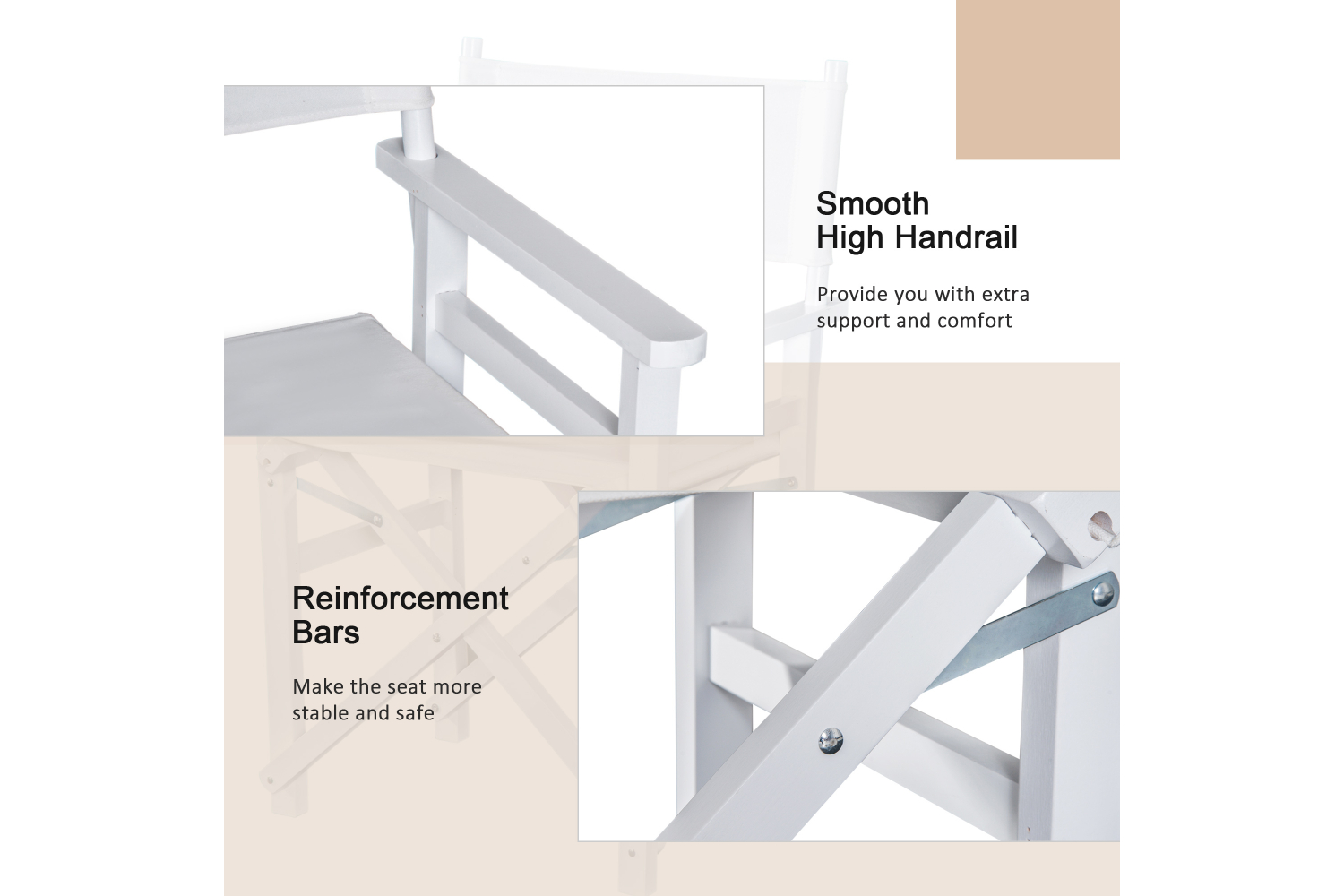 Smooth
High Handrail

Provide you with extra support and comfort

Reinforcement
Bars

Make the seat more stable and safe