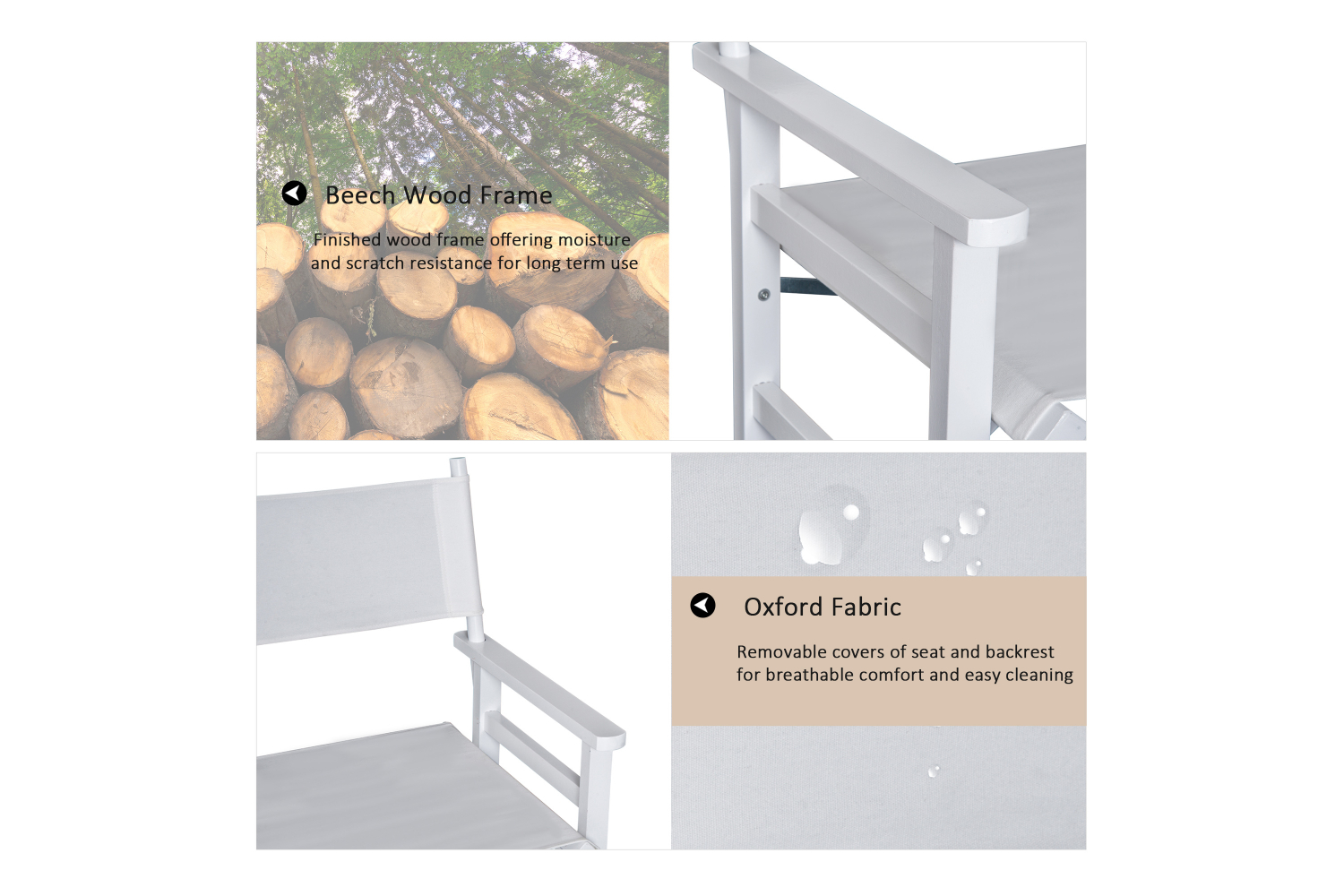 Beech Wood Frame

Finished wood frame offering moisture and scratch resistance for long term use

Oxford Fabric

Removable covers of seat and backrest for breathable comfort and easy cleaning