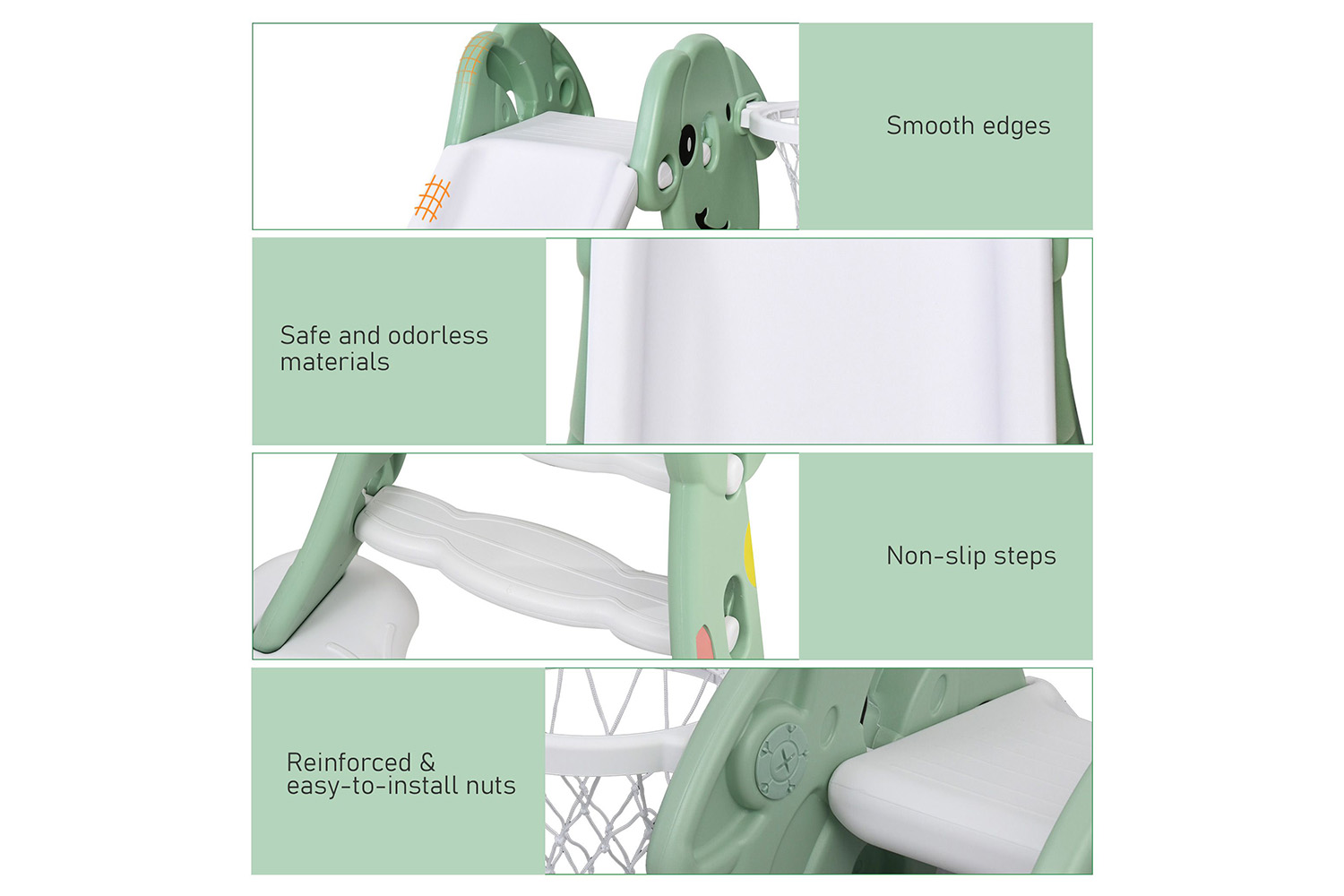 Smooth edges

Safe and odorless materials

Non-slip steps

Reinforced & easy-to-install nuts