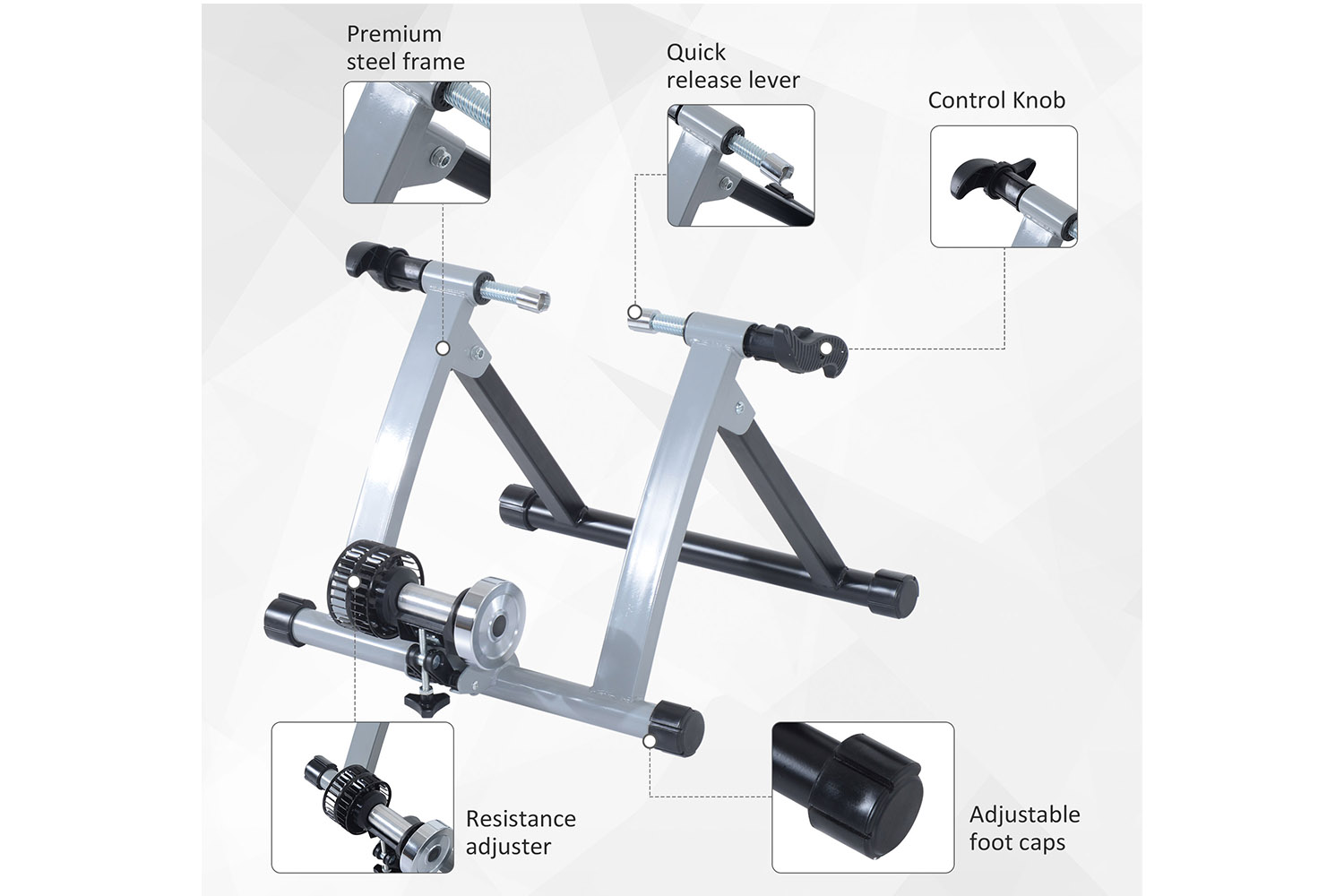 Premium steel frame

Quick release lever

Control Knob

Resistance adjuster

Adjustable foot caps