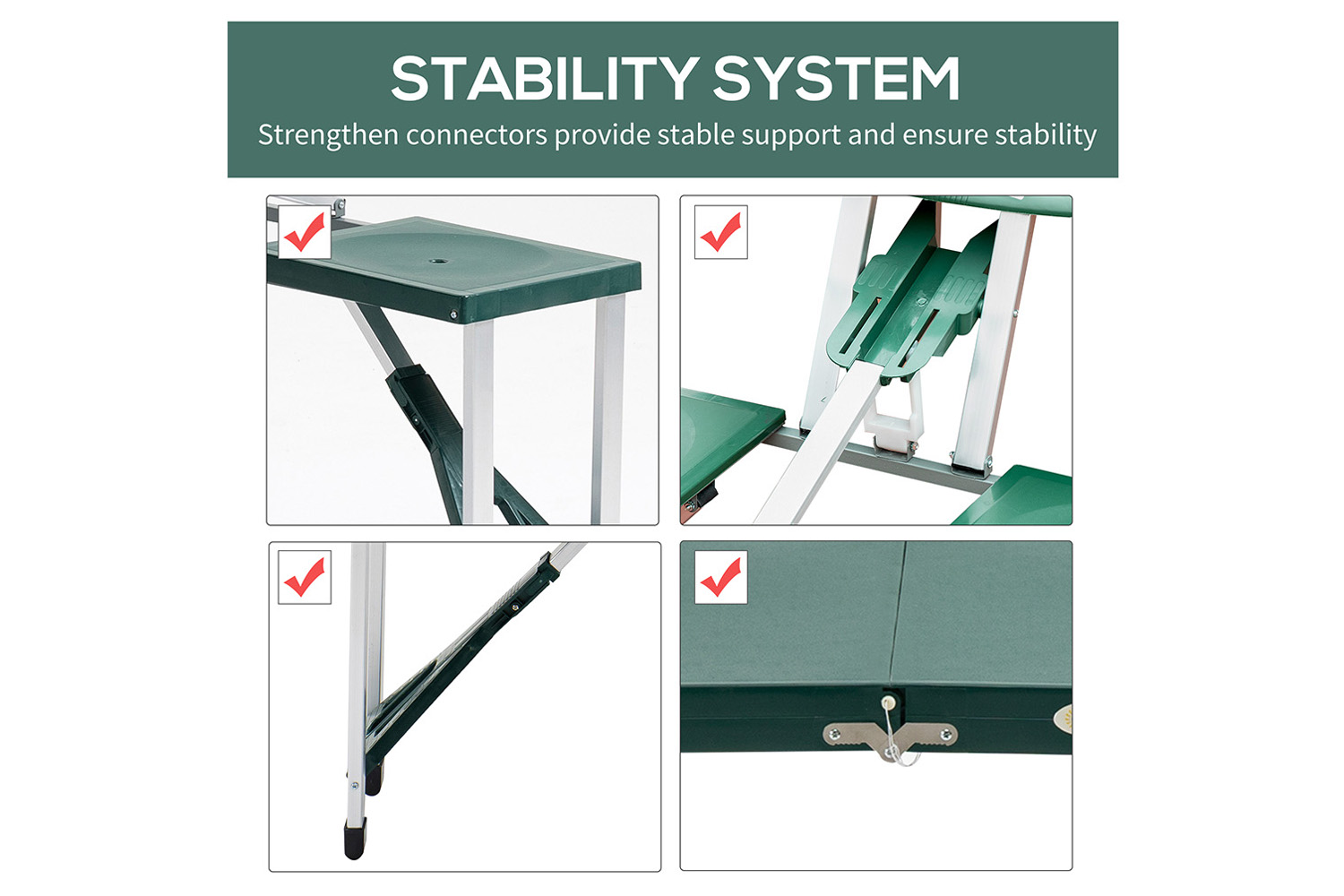 STABILITY SYSTEM

Strengthen connectors provide stable support and ensure stability