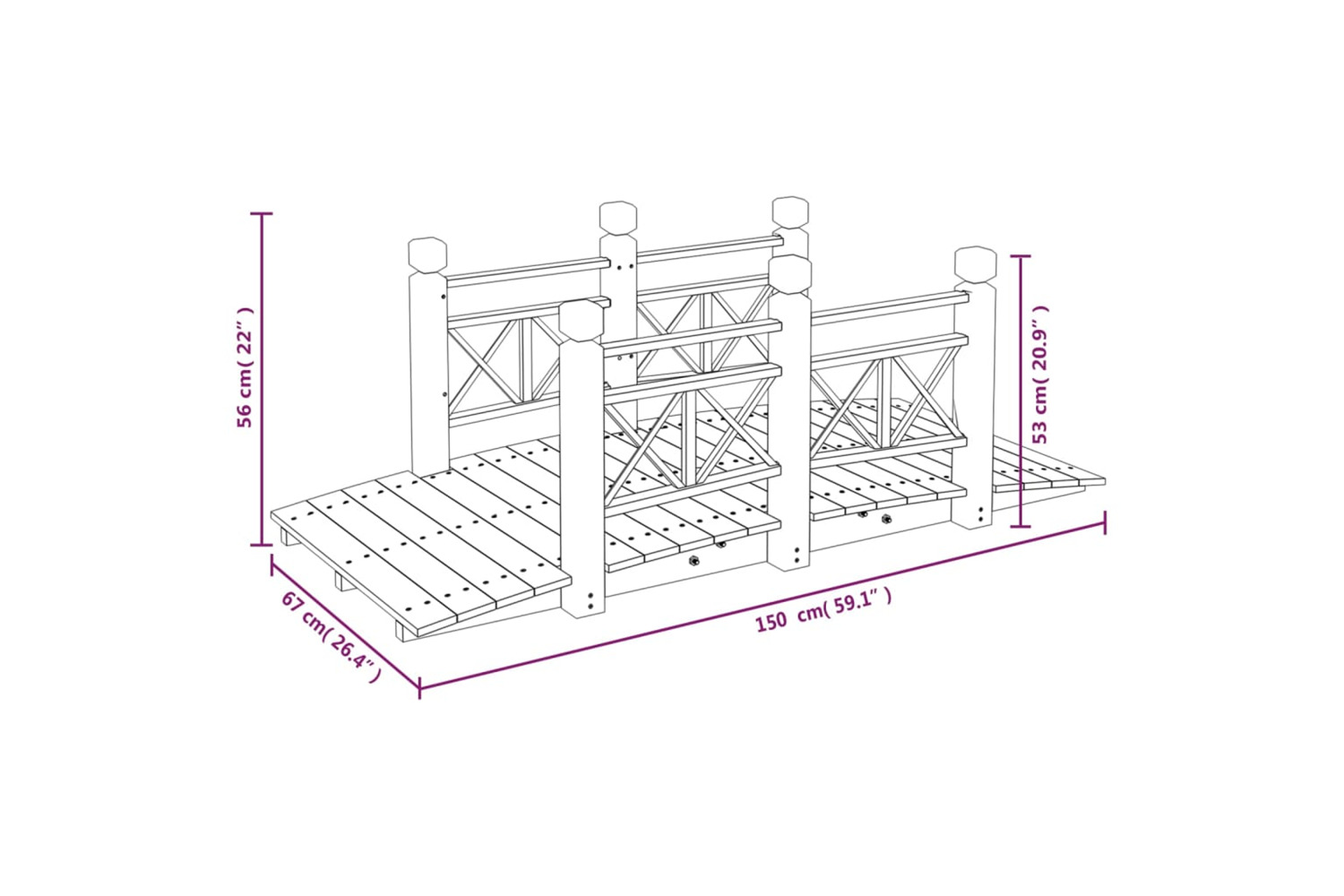 56 cm( 22" )

53 cm( 20.9" )

67 cm( 26.4" )

150 cm( 59.1" )