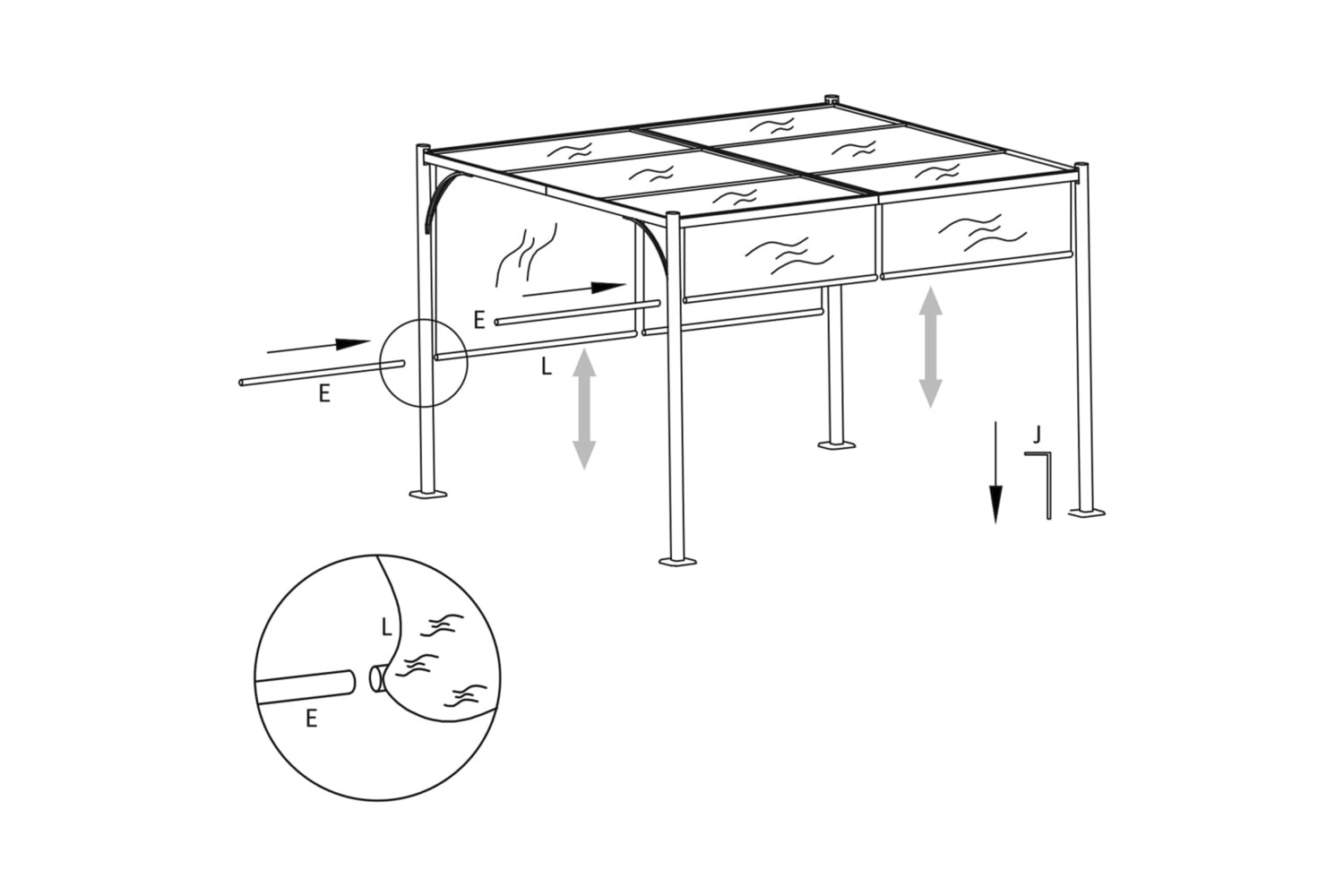 E
E
L
J
L
E