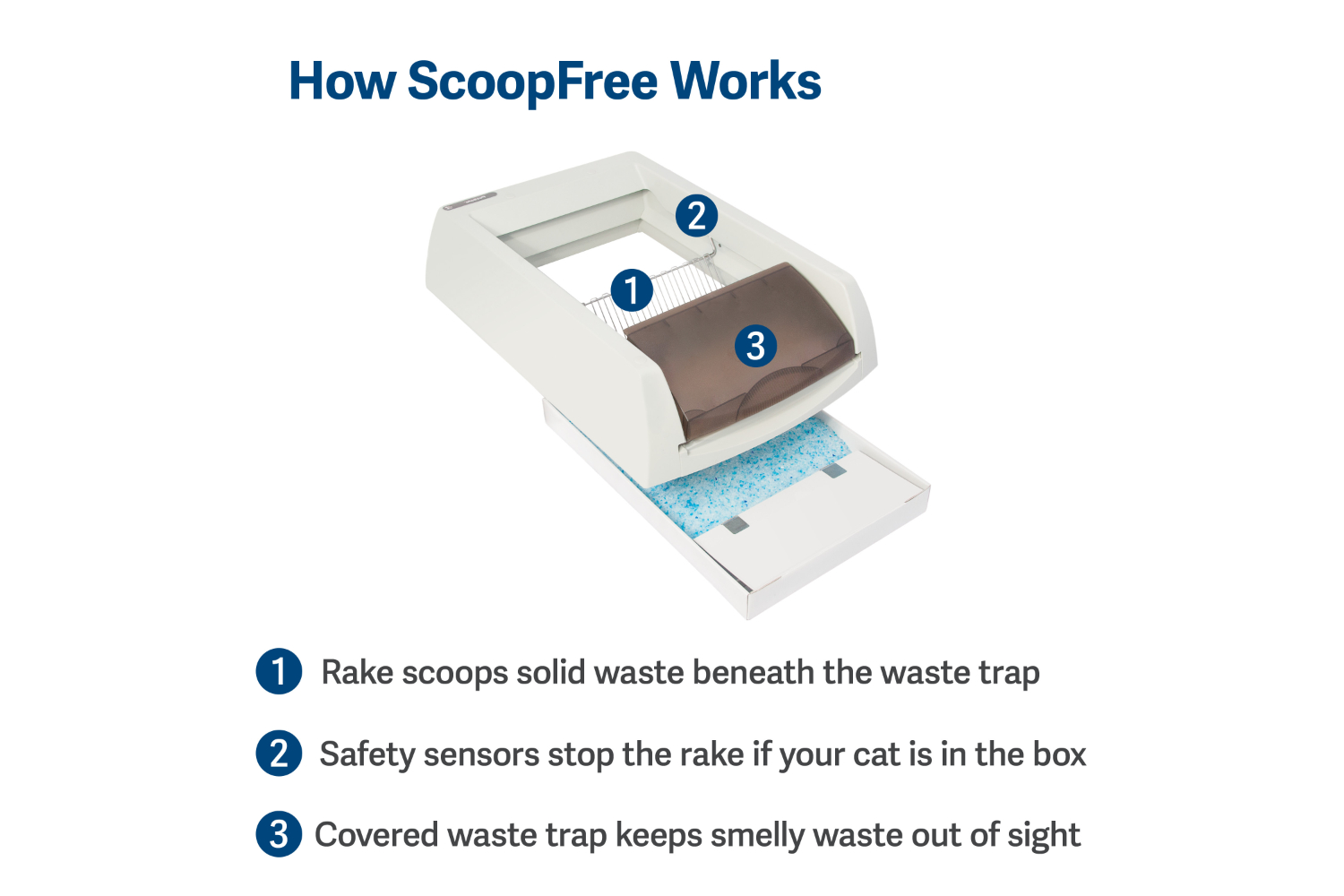 How ScoopFree Works

2

1

3

1 Rake scoops solid waste beneath the waste trap

2 Safety sensors stop the rake if your cat is in the box

3 Covered waste trap keeps smelly waste out of sight