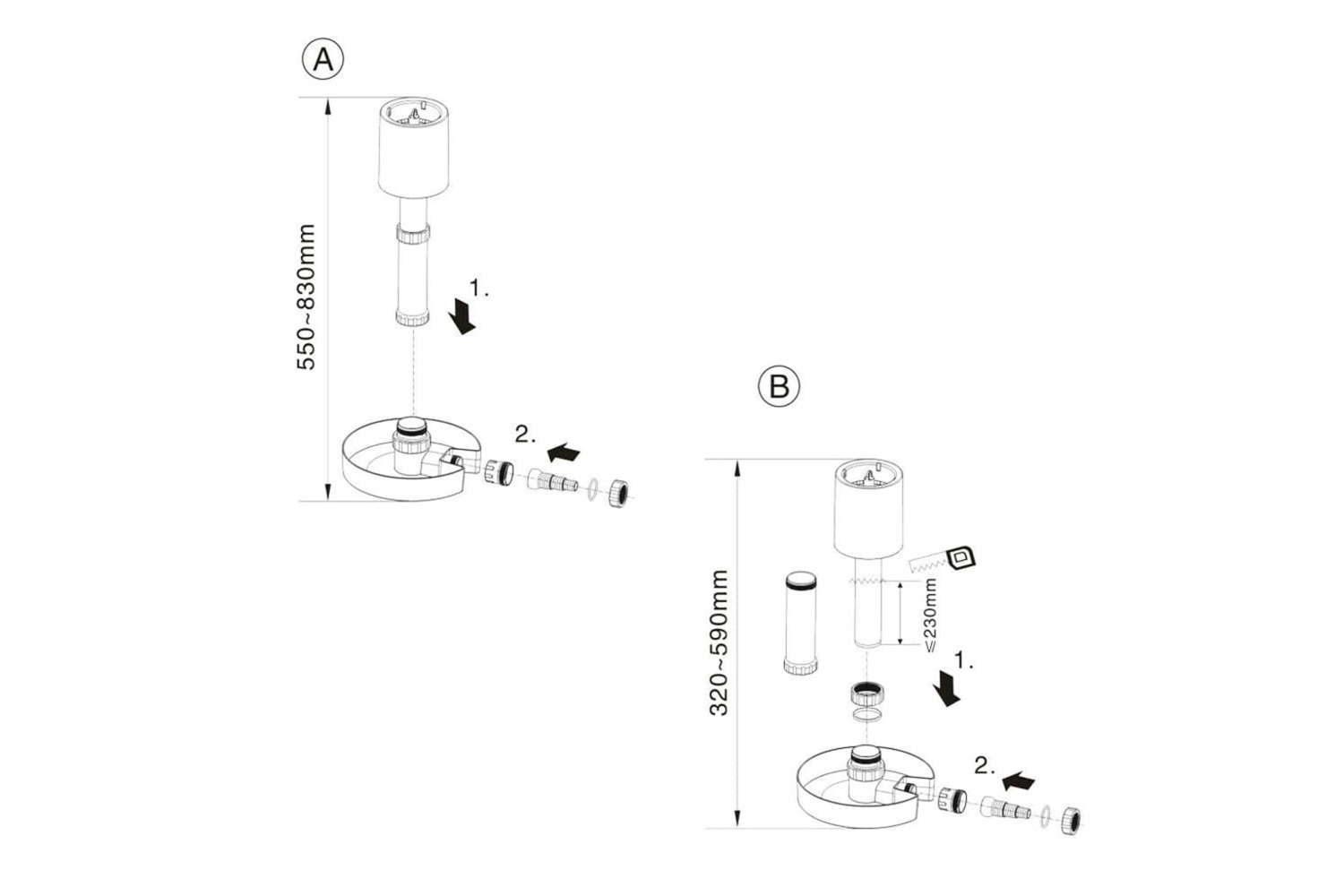 A

550~830mm

1.

2.

B

320~590mm

≤230mm

1.

2.