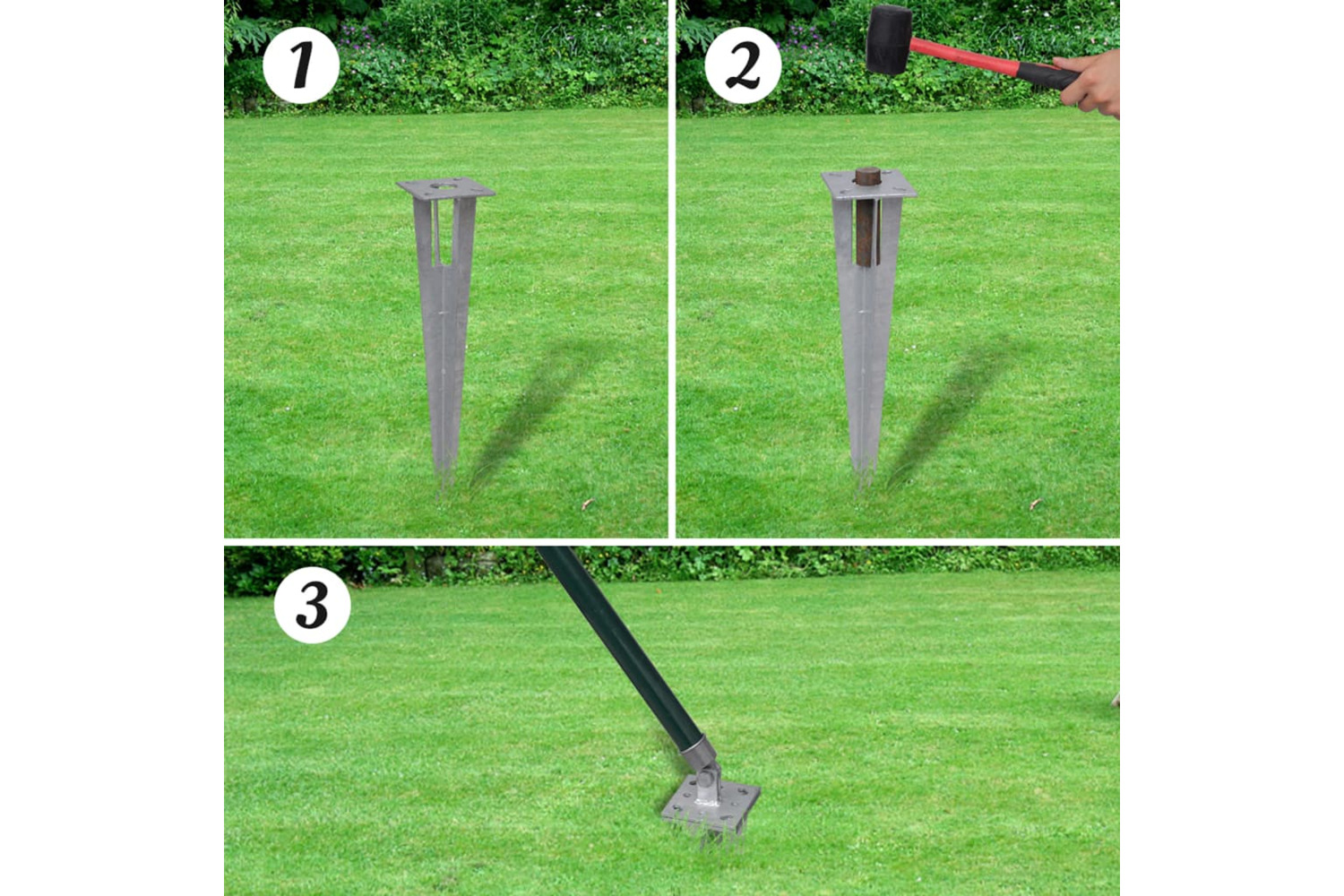 1

2

3