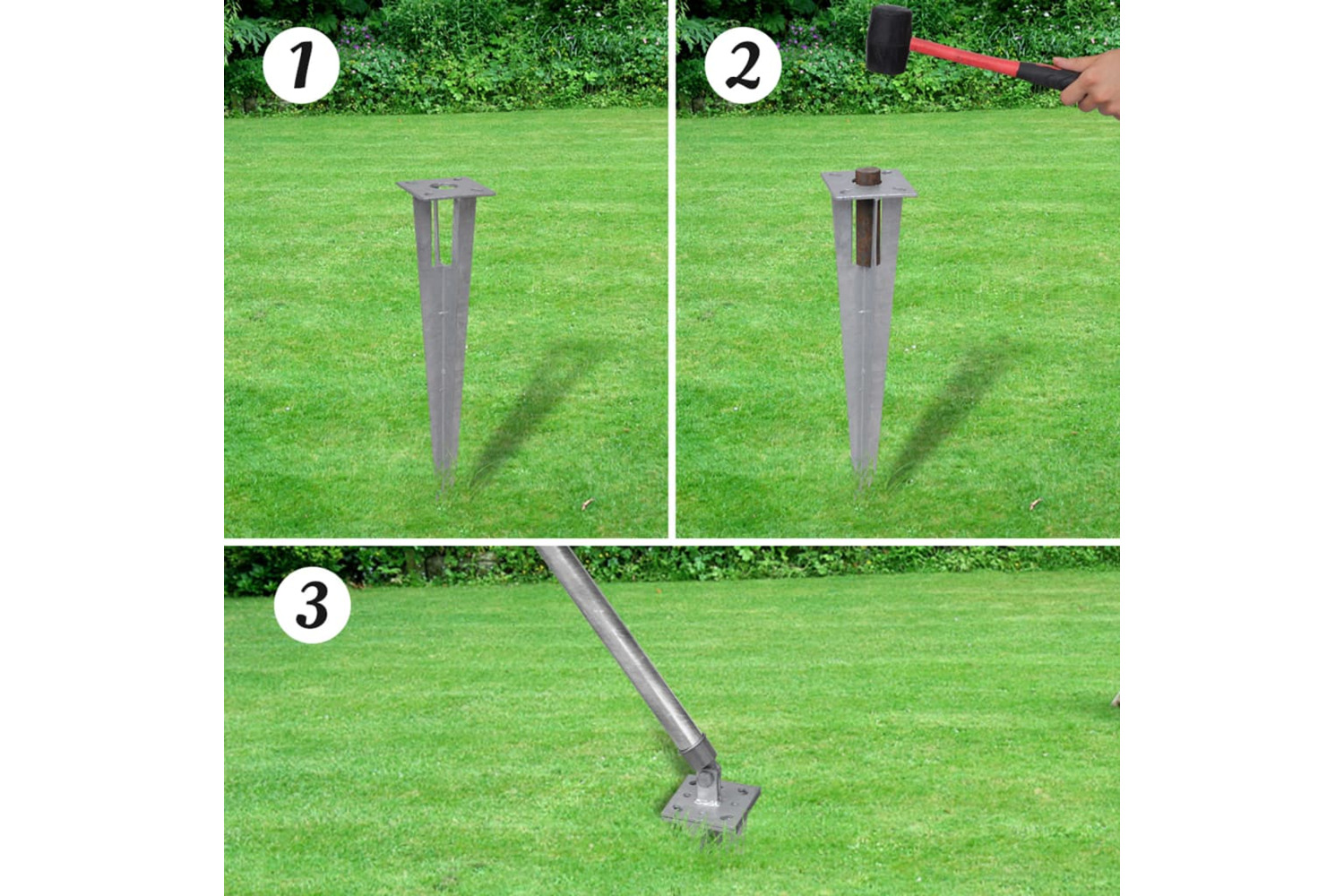 1

2

3