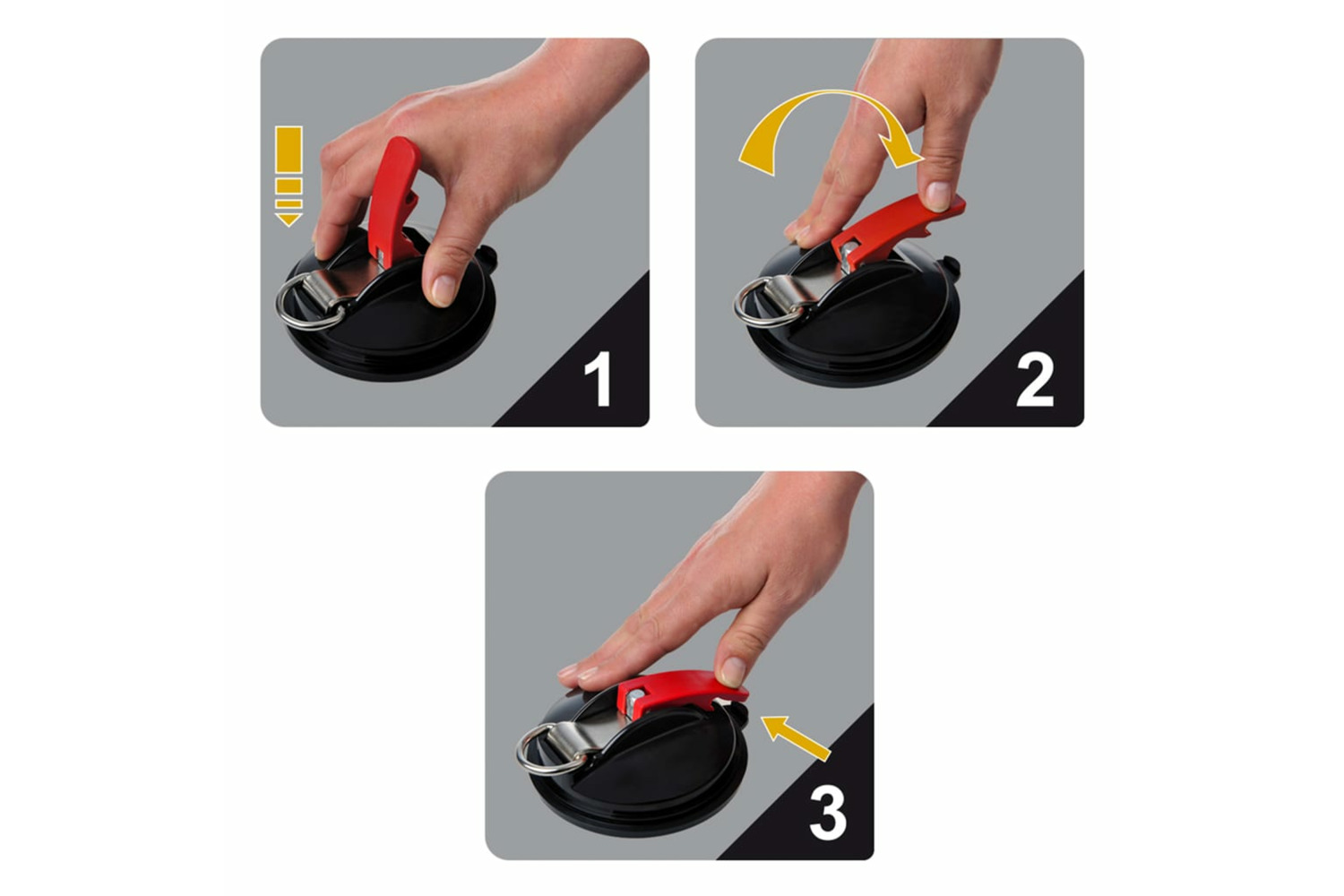 1

2

3