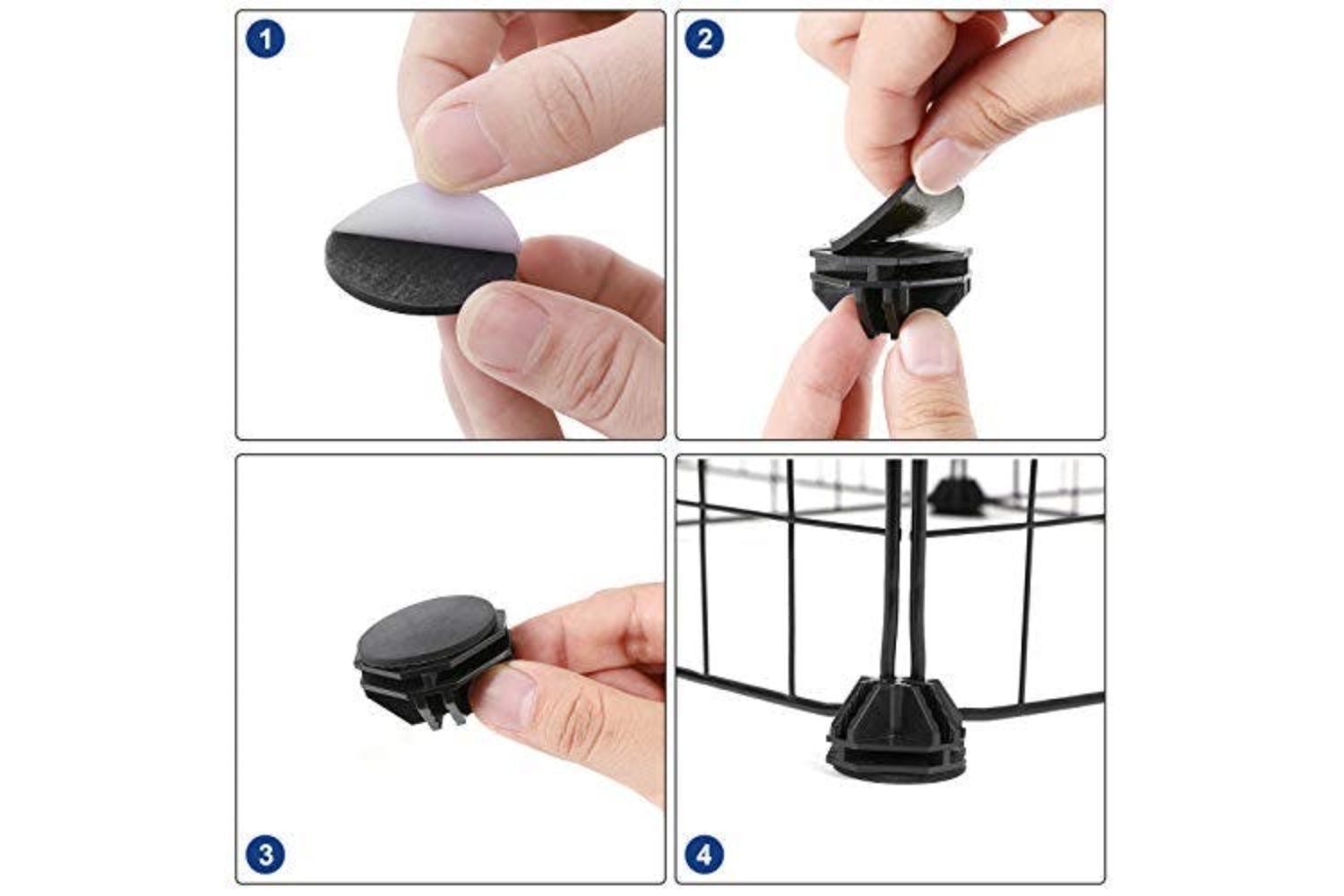 1

2

3

4