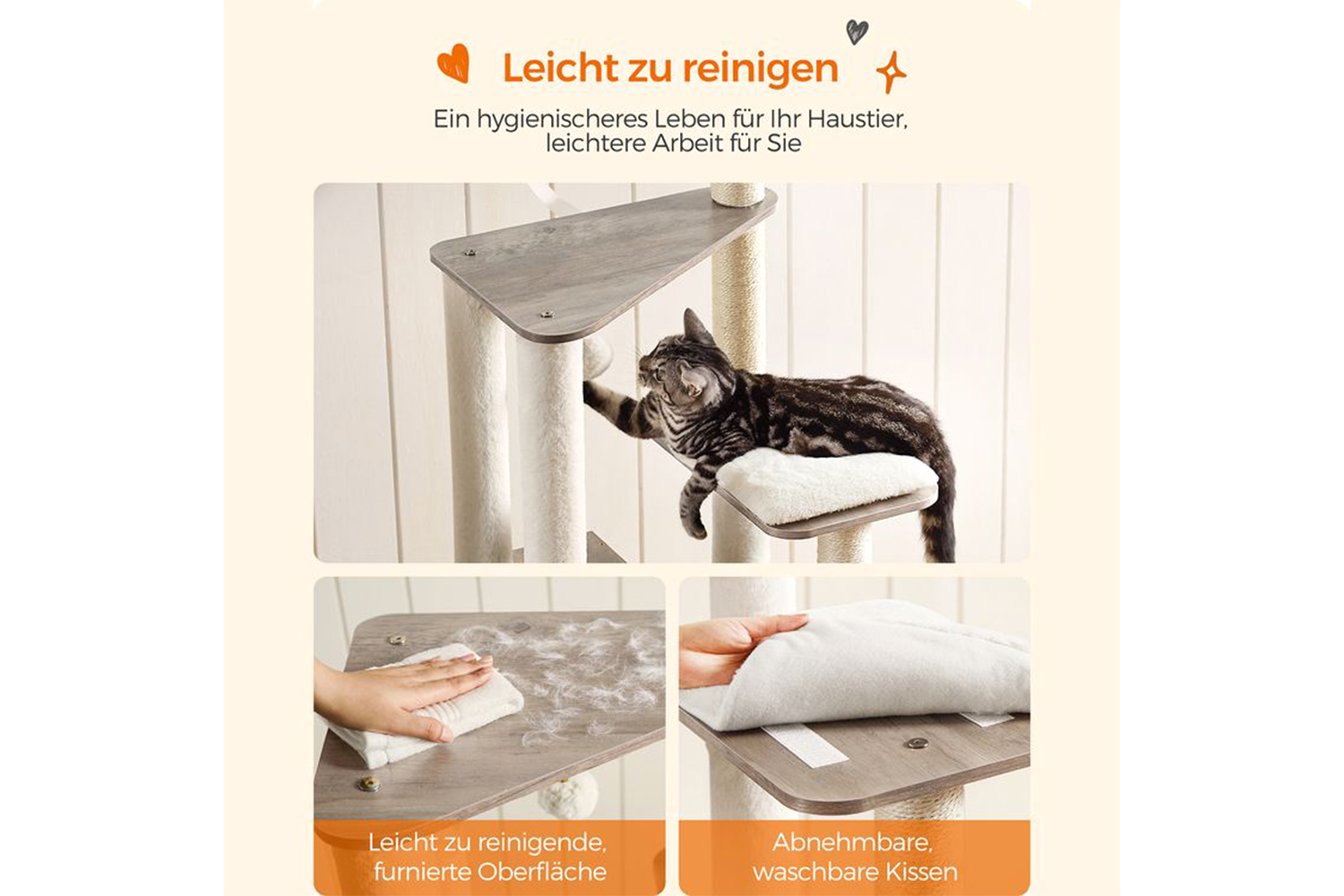 Leicht zu reinigen

Ein hygienischeres Leben für Ihr Haustier, leichtere Arbeit für Sie

Leicht zu reinigende, furnierte Oberfläche

Abnehmbare, waschbare Kissen