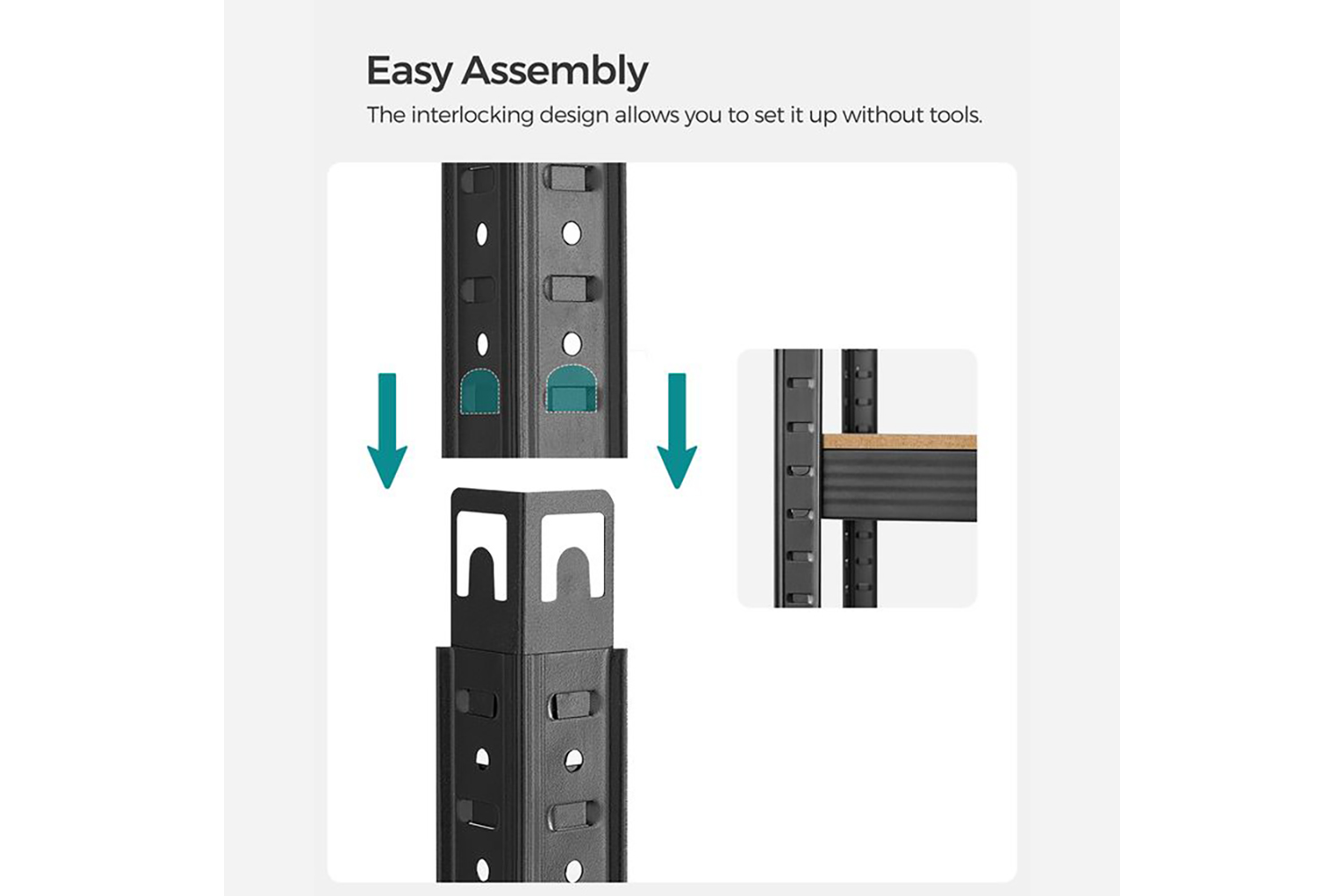 Easy Assembly

The interlocking design allows you to set it up without tools.