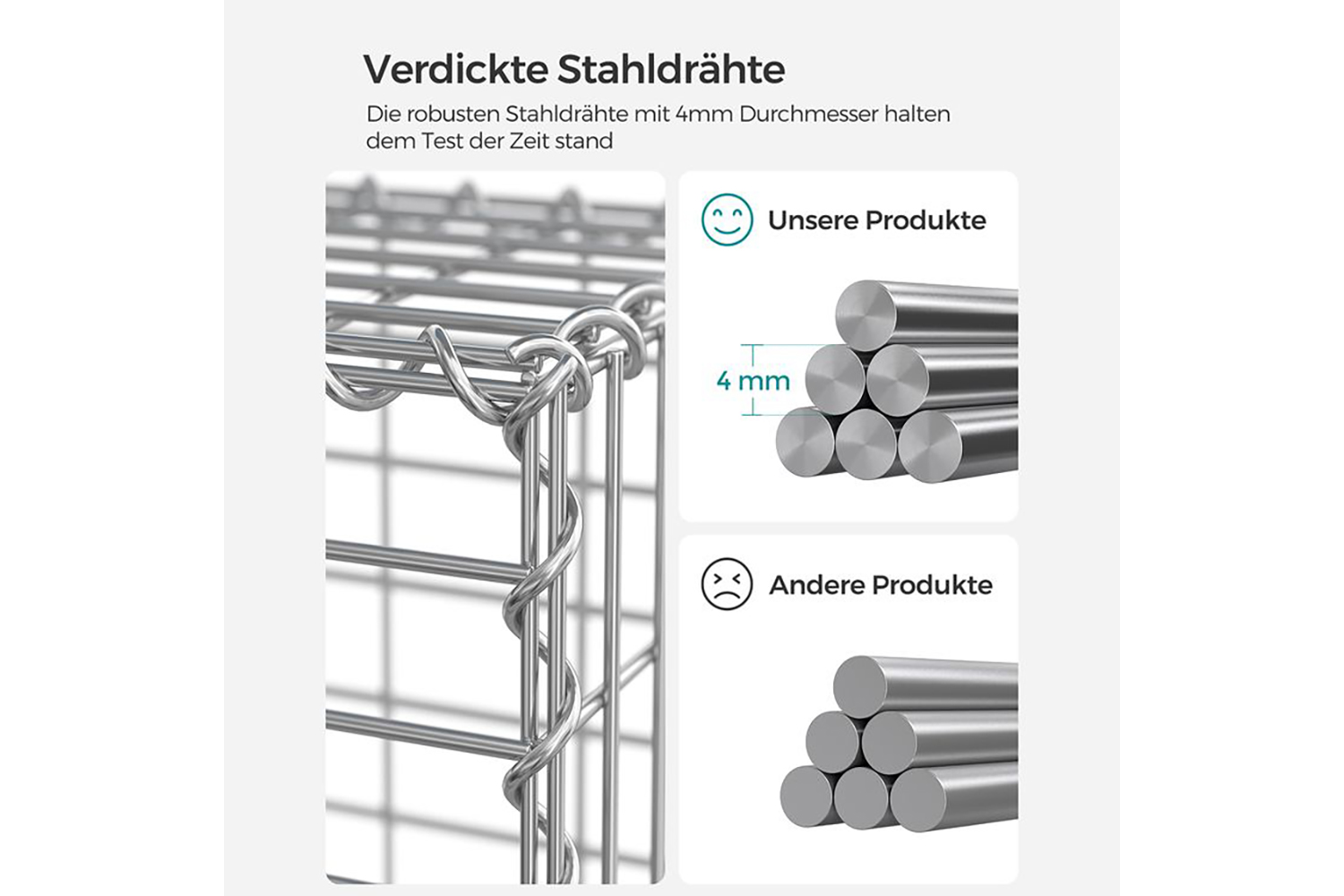 Verdickte Stahldrähte

Die robusten Stahldrähte mit 4mm Durchmesser halten dem Test der Zeit stand

Unsere Produkte

4 mm

Andere Produkte