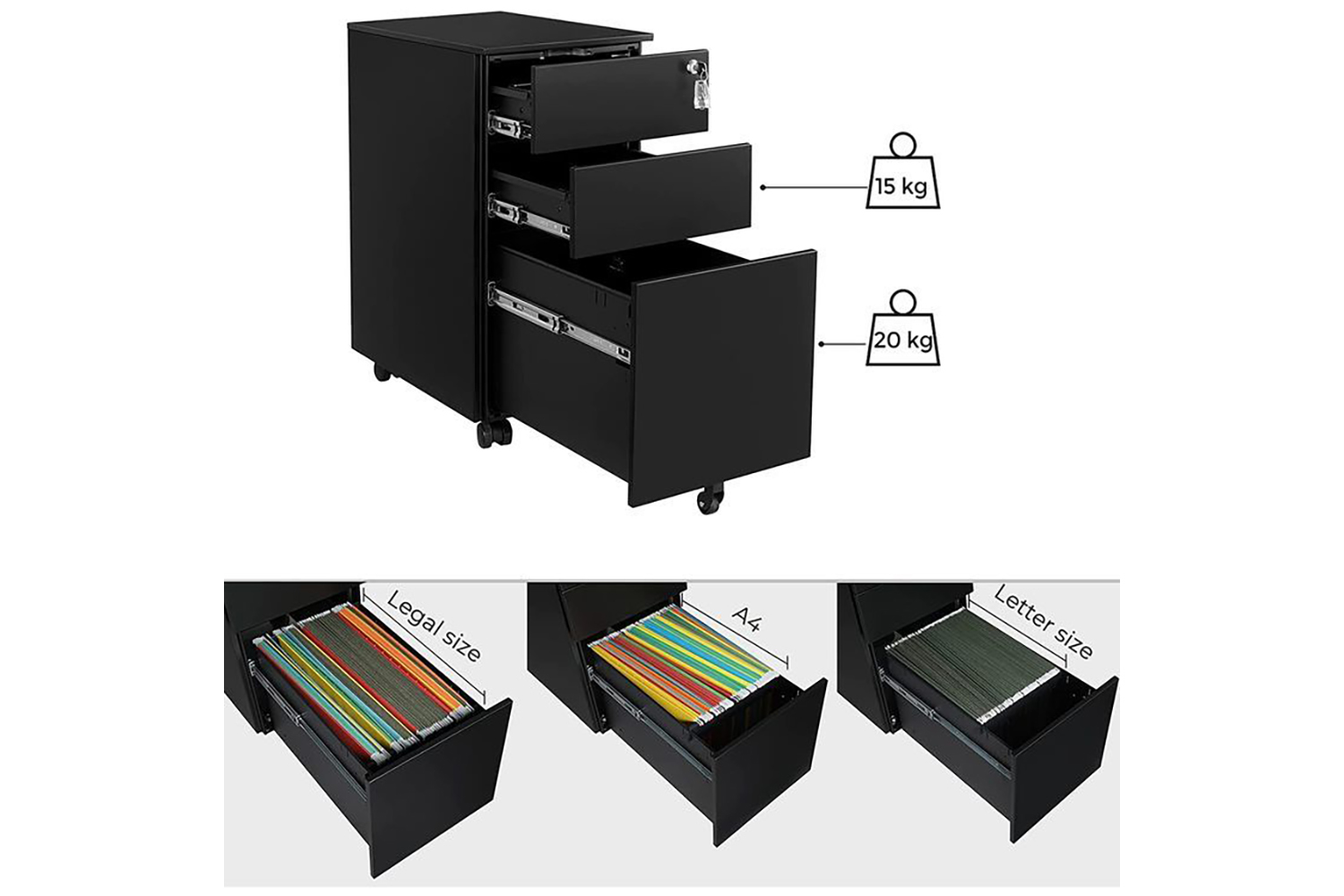 15 kg

20 kg

Legal size

A4

Letter size