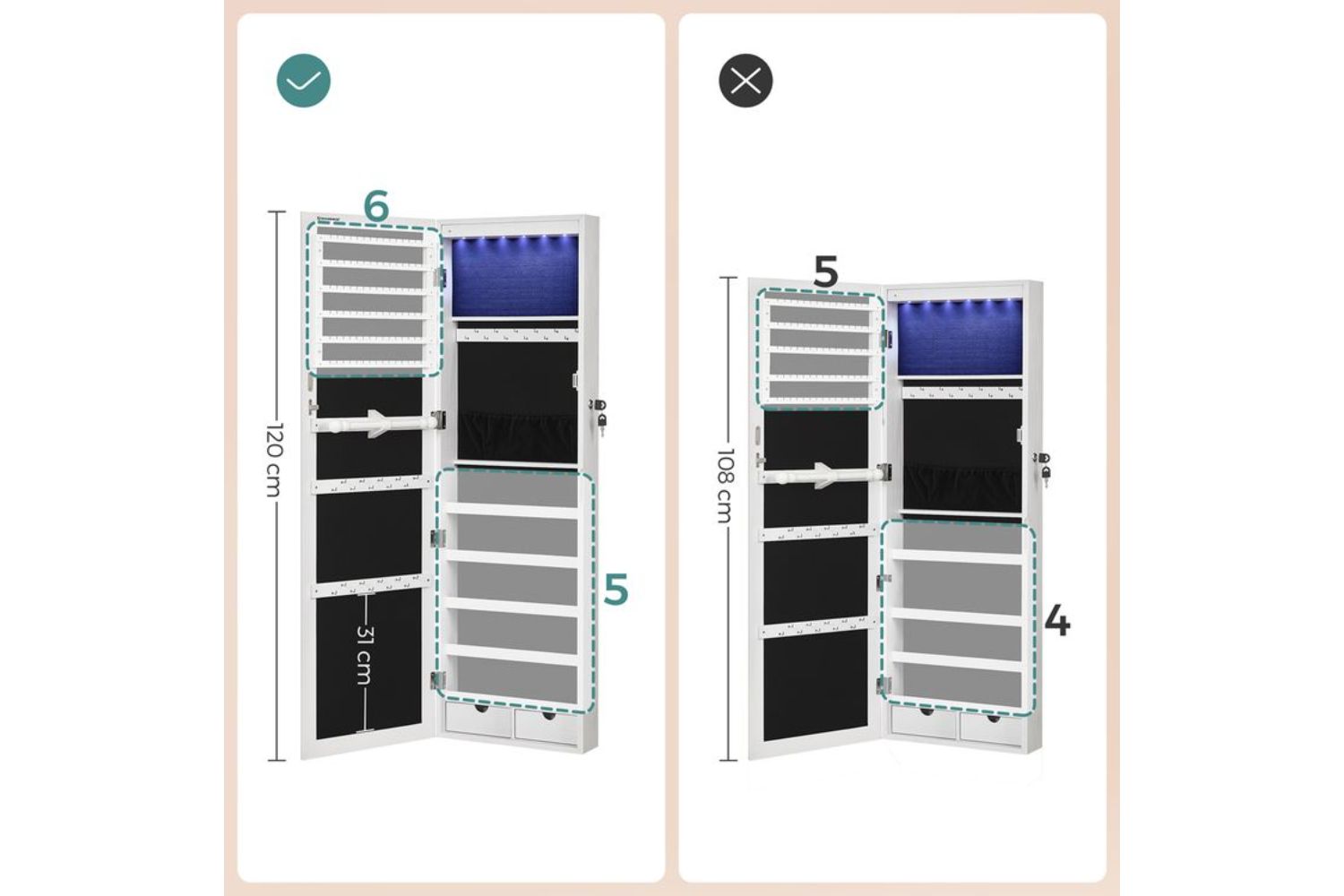 6
120 cm
31 cm
5

5
108 cm
4