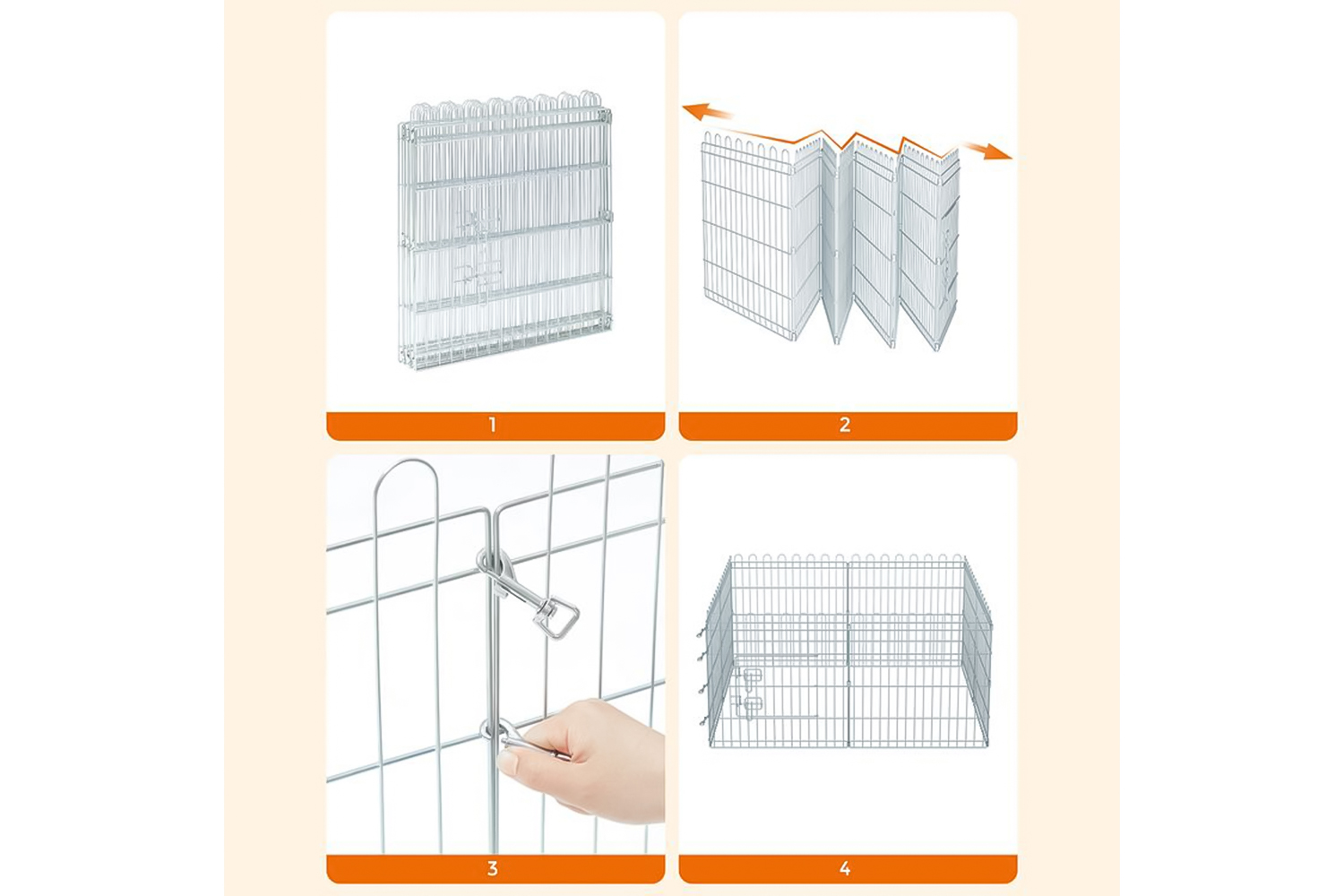 1

2

3

4