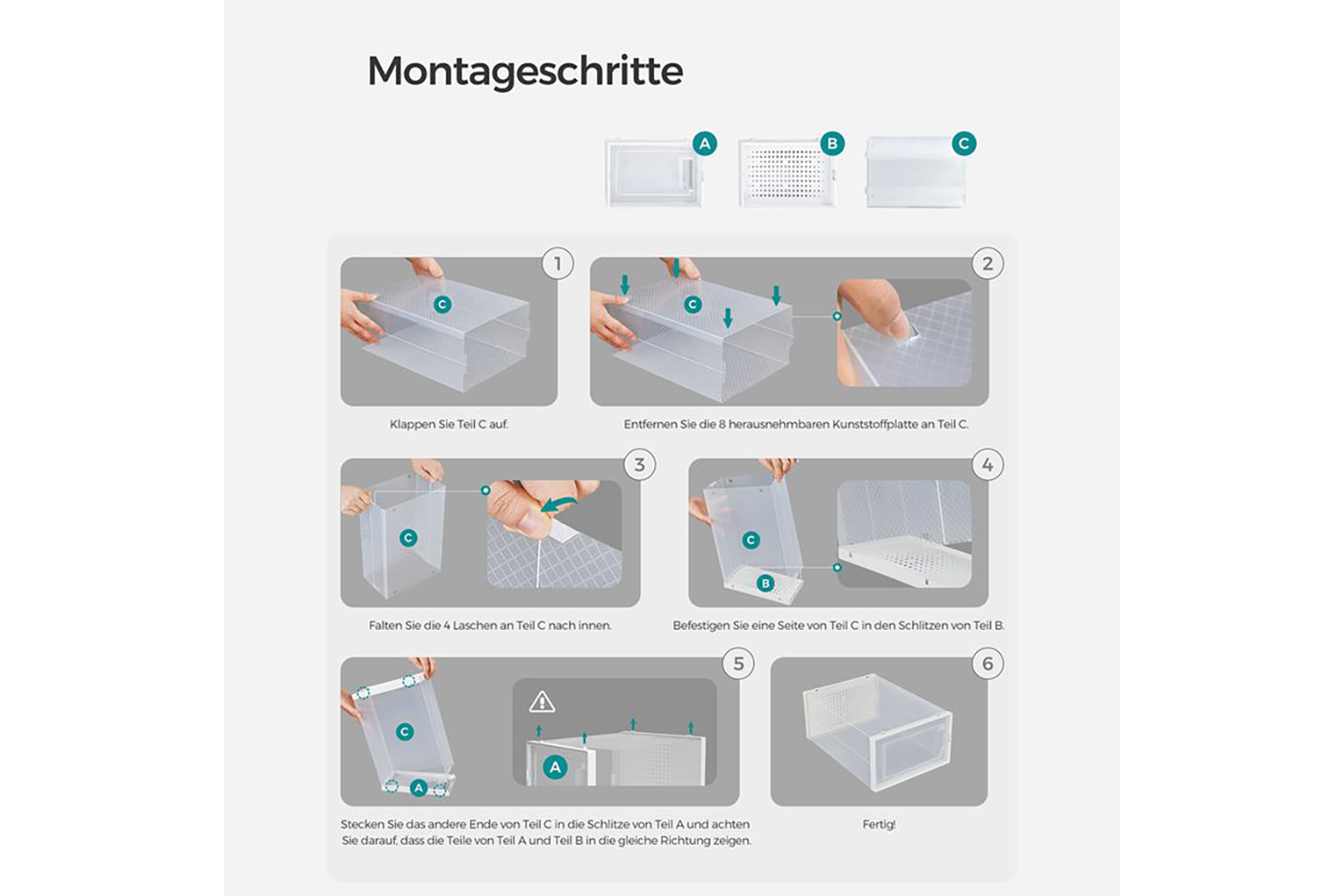 Montageschritte

A

B

C

1

C

Klappen Sie Teil C auf.

2

C

Entfernen Sie die 8 herausnehmbaren Kunststoffplatte an Teil C.

3

C

Falten Sie die 4 Laschen an Teil C nach innen.

4

C

B

Befestigen Sie eine Seite von Teil C in den Schlitzen von Teil B.

5

C

A

A

Stecken Sie das andere Ende von Teil C in die Schlitze von Teil A und achten Sie darauf, dass die Teile von Teil A und Teil B in die gleiche Richtung zeigen.

6

Fertig!