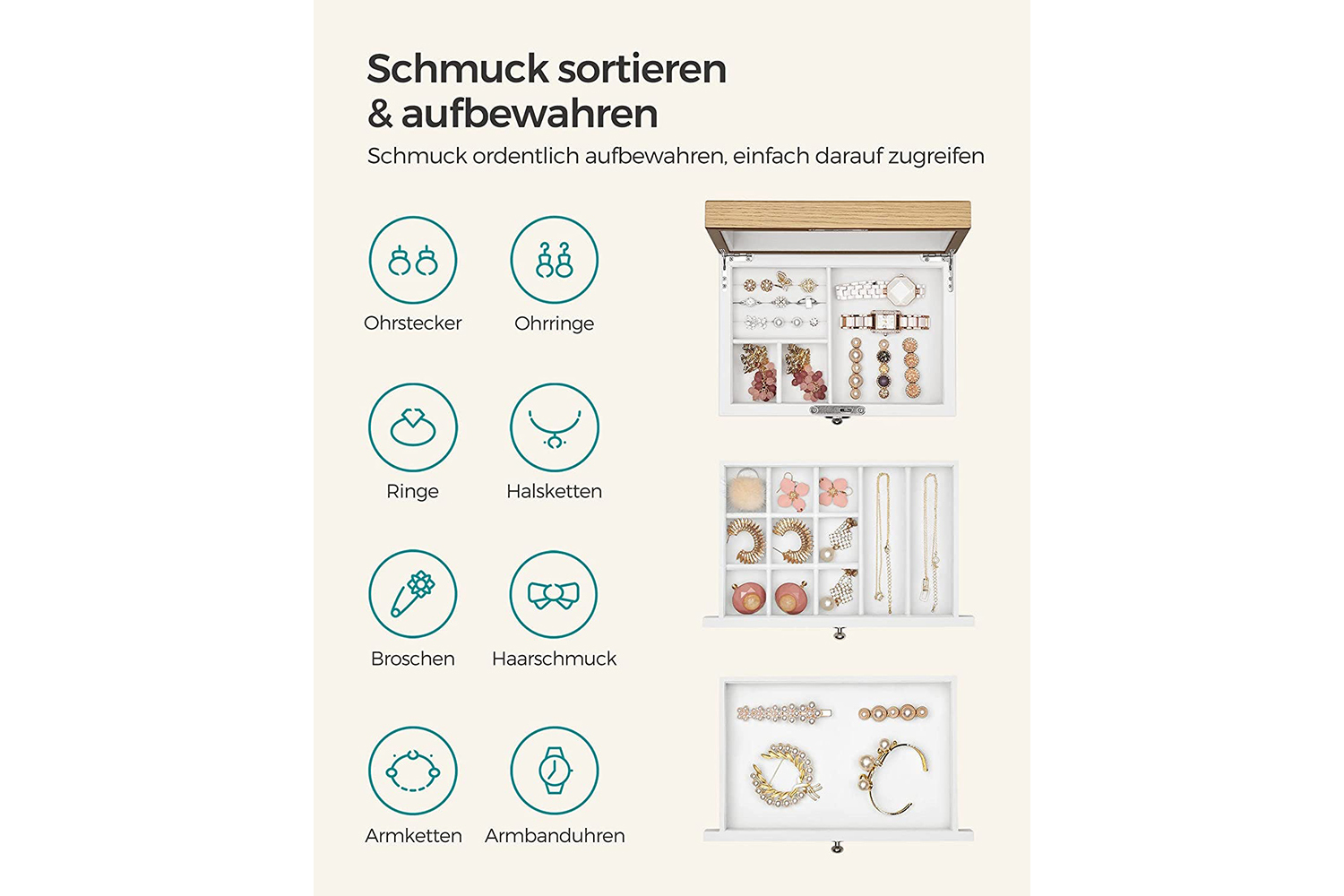 Schmuck sortieren
& aufbewahren

Schmuck ordentlich aufbewahren, einfach darauf zugreifen

Ohrstecker

Ohrringe

Ringe

Halsketten

Broschen

Haarschmuck

Armketten

Armbanduhren