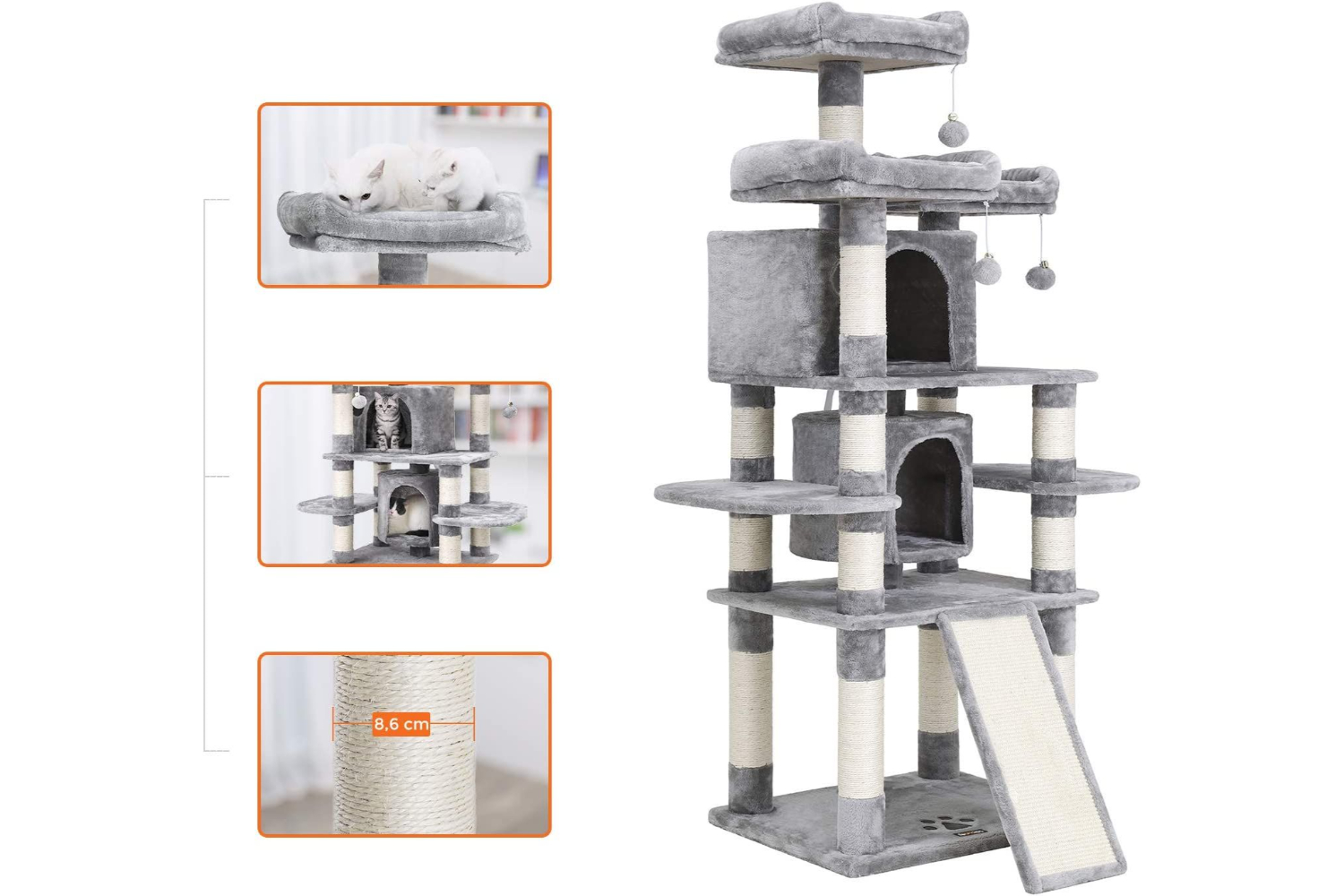 8,6 cm