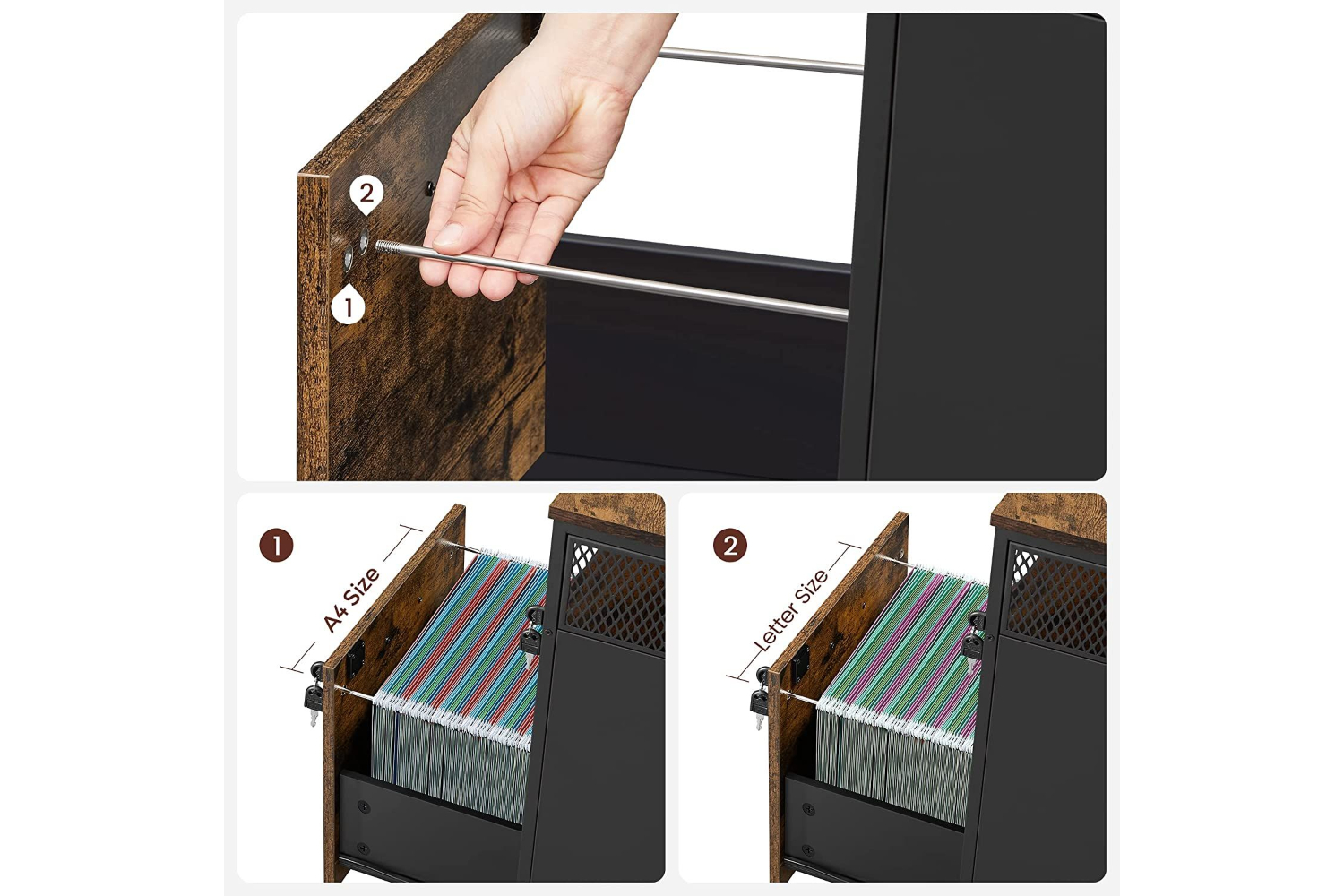 2

1

1

A4 Size

2

Letter Size