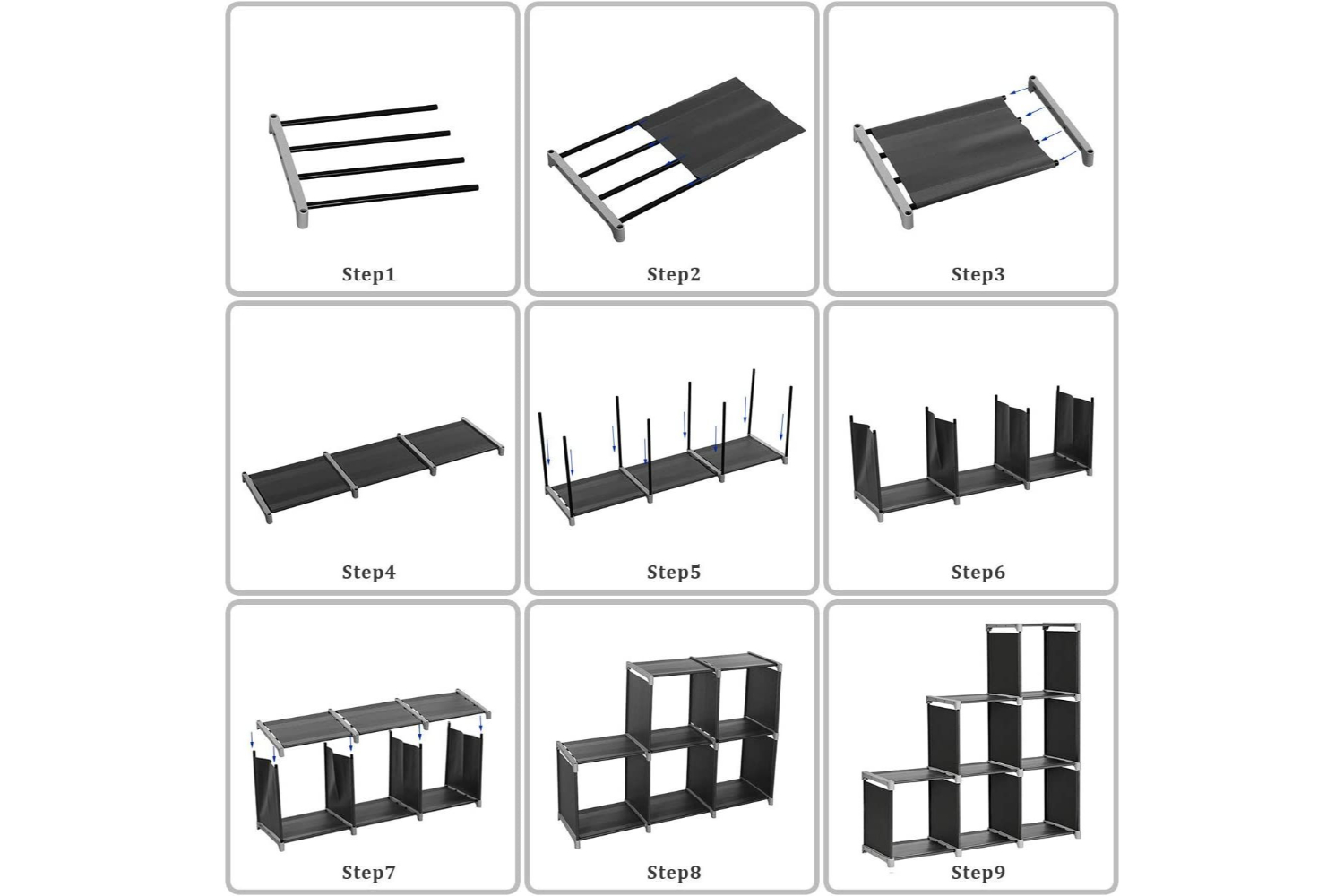 Step1

Step2

Step3

Step4

Step5

Step6

Step7

Step8

Step9