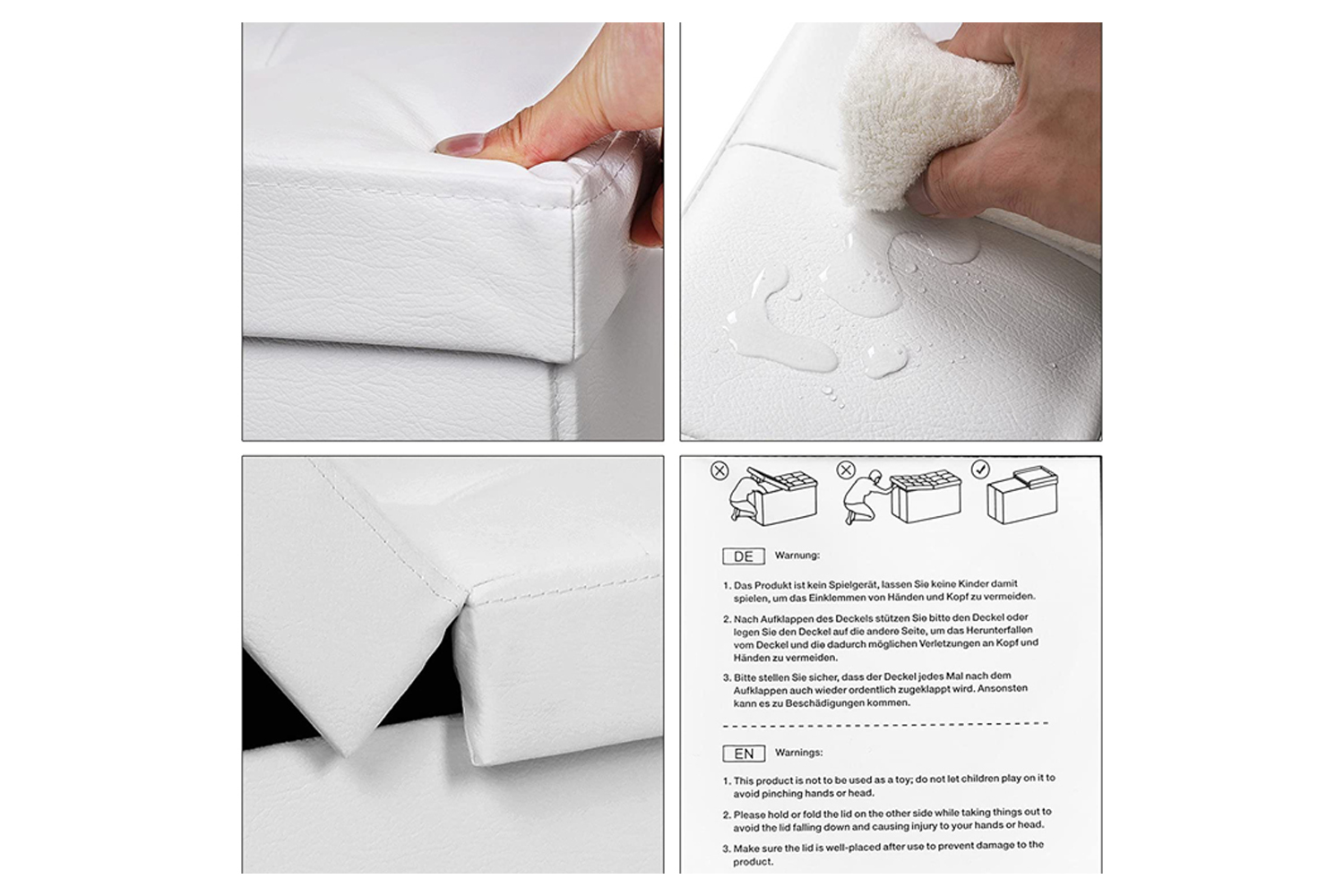 DE Warnung:

1. Das Produkt ist kein Spielgerät, lassen Sie keine Kinder damit spielen, um das Einklemmen von Händen und Kopf zu vermeiden.

2. Nach Aufklappen des Deckels stützen Sie bitte den Deckel oder legen Sie den Deckel auf die andere Seite, um das Herunterfallen vom Deckel und die dadurch möglichen Verletzungen an Kopf und Händen zu vermeiden.

3. Bitte stellen Sie sicher, dass der Deckel jedes Mal nach dem Aufklappen auch wieder ordentlich zugeklappt wird. Ansonsten kann es zu Beschädigungen kommen.

EN Warnings:

1. This product is not to be used as a toy; do not let children play on it to avoid pinching hands or head.

2. Please hold or fold the lid on the other side while taking things out to avoid the lid falling down and causing injury to your hands or head.

3. Make sure the lid is well-placed after use to prevent damage to the product.