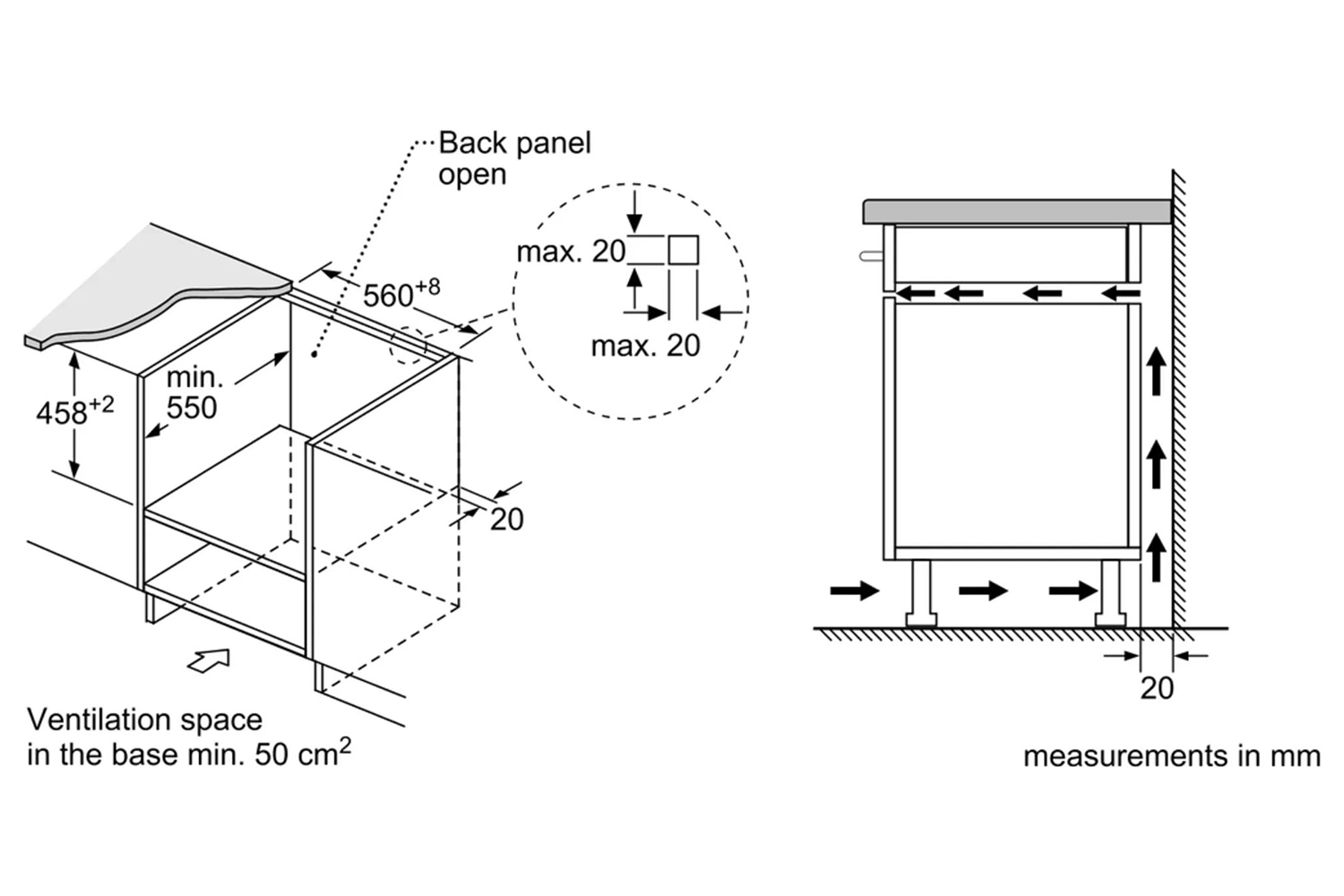 Back panel open

max. 20

max. 20

$560^{+8}$

min. 550

$458^{+2}$

20

Ventilation space in the base min. 50 $cm^2$

20

measurements in mm